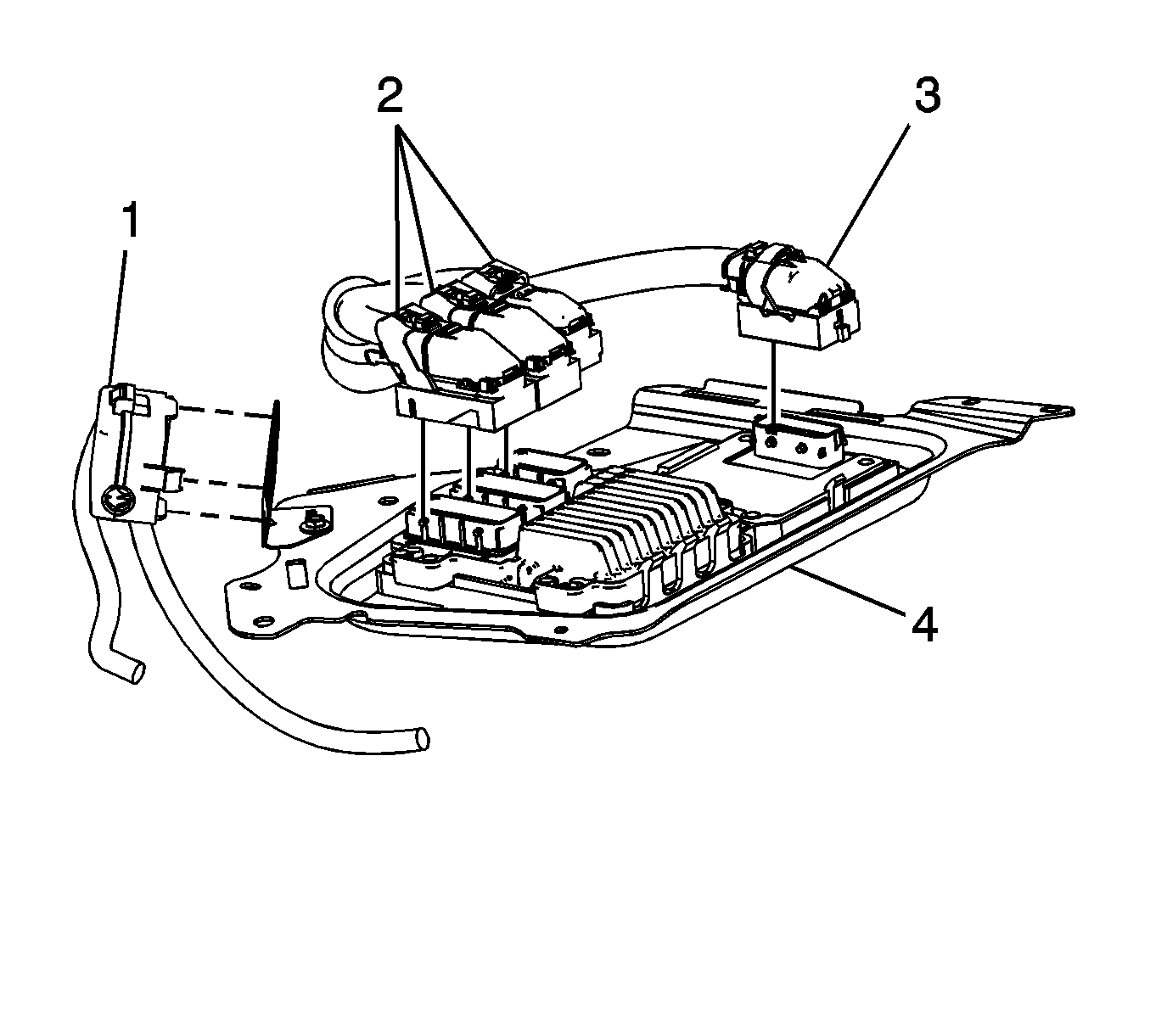 2
3
1
4