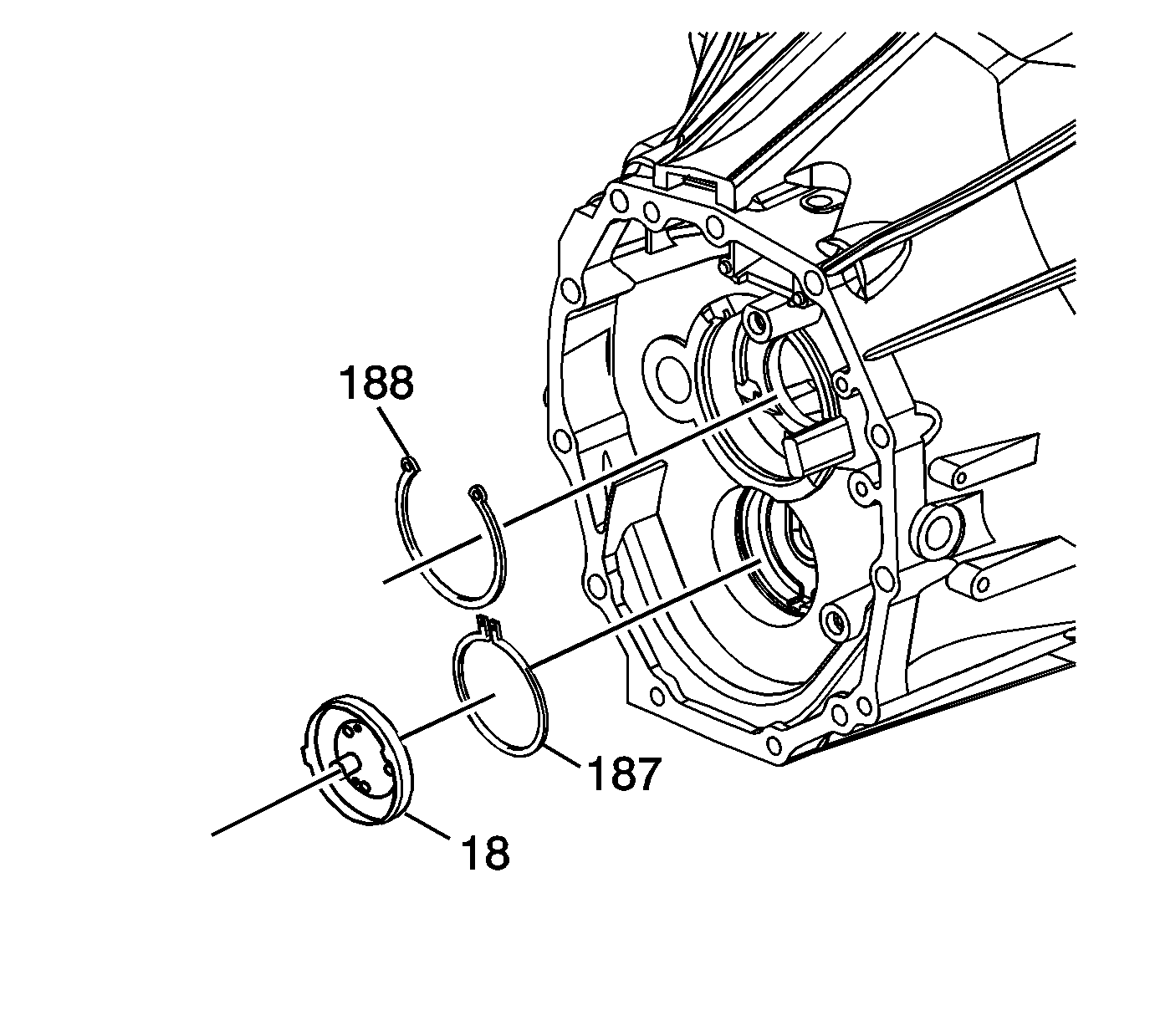 188

187

18