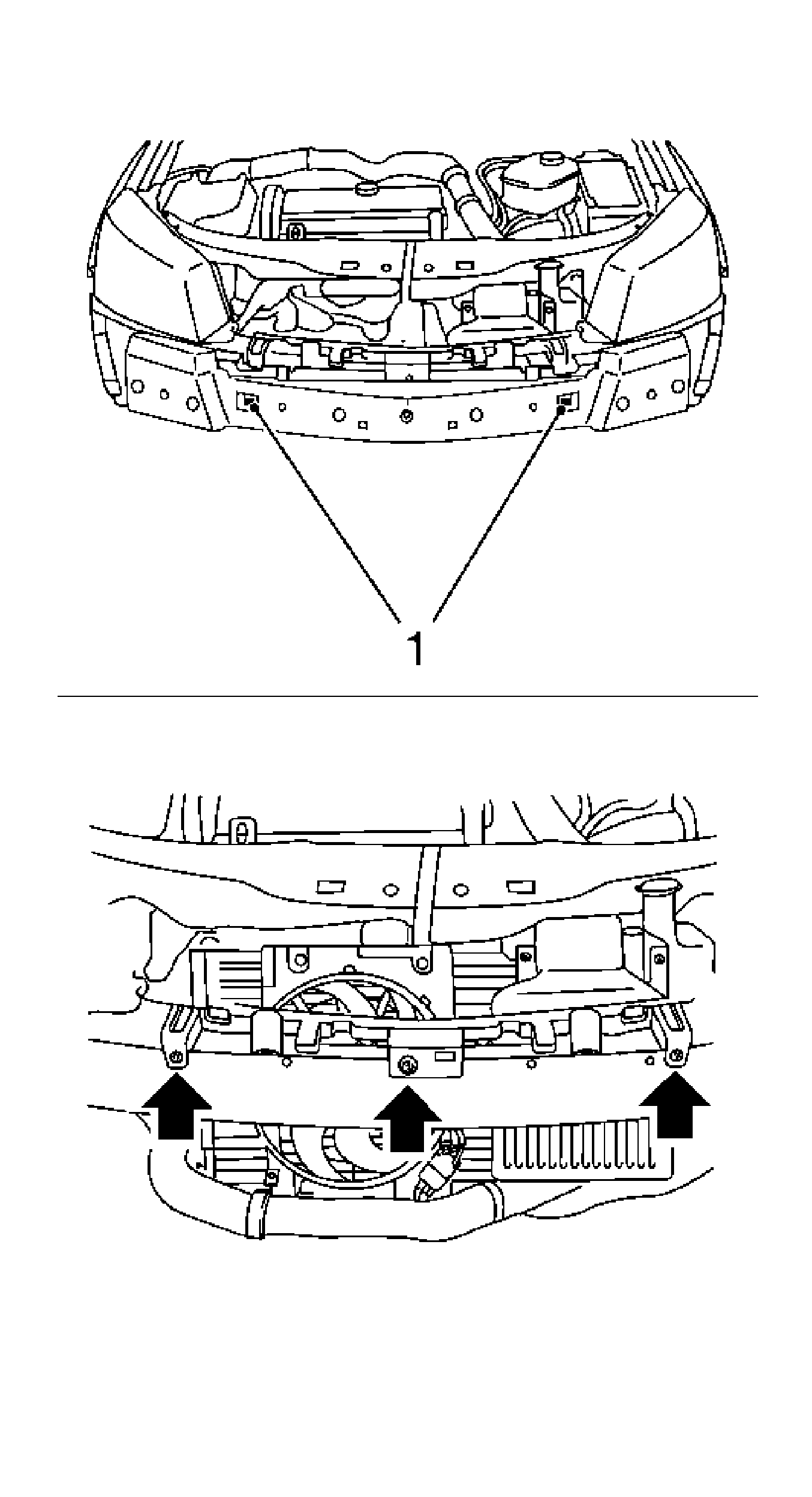 1