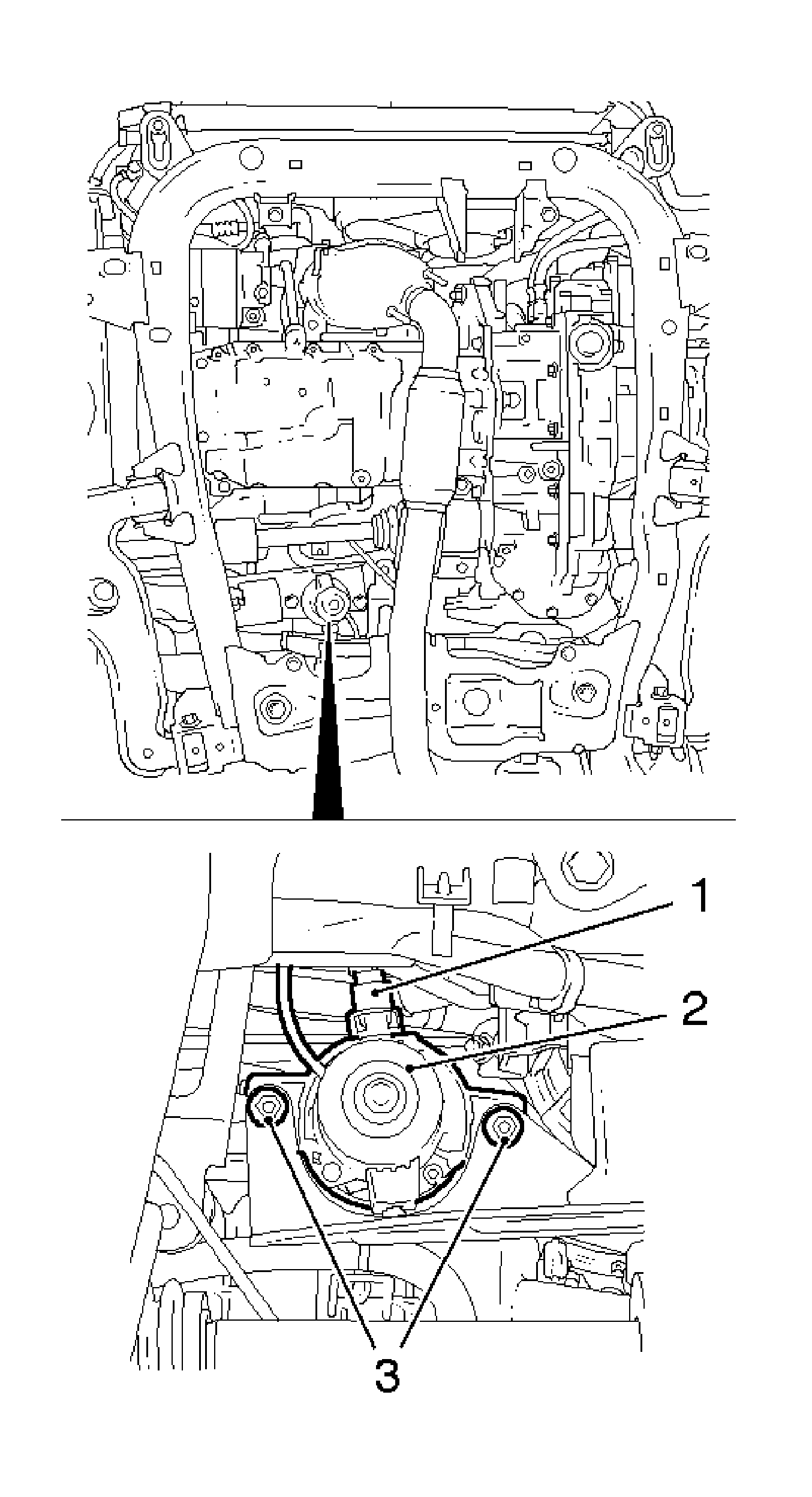 1
2
3