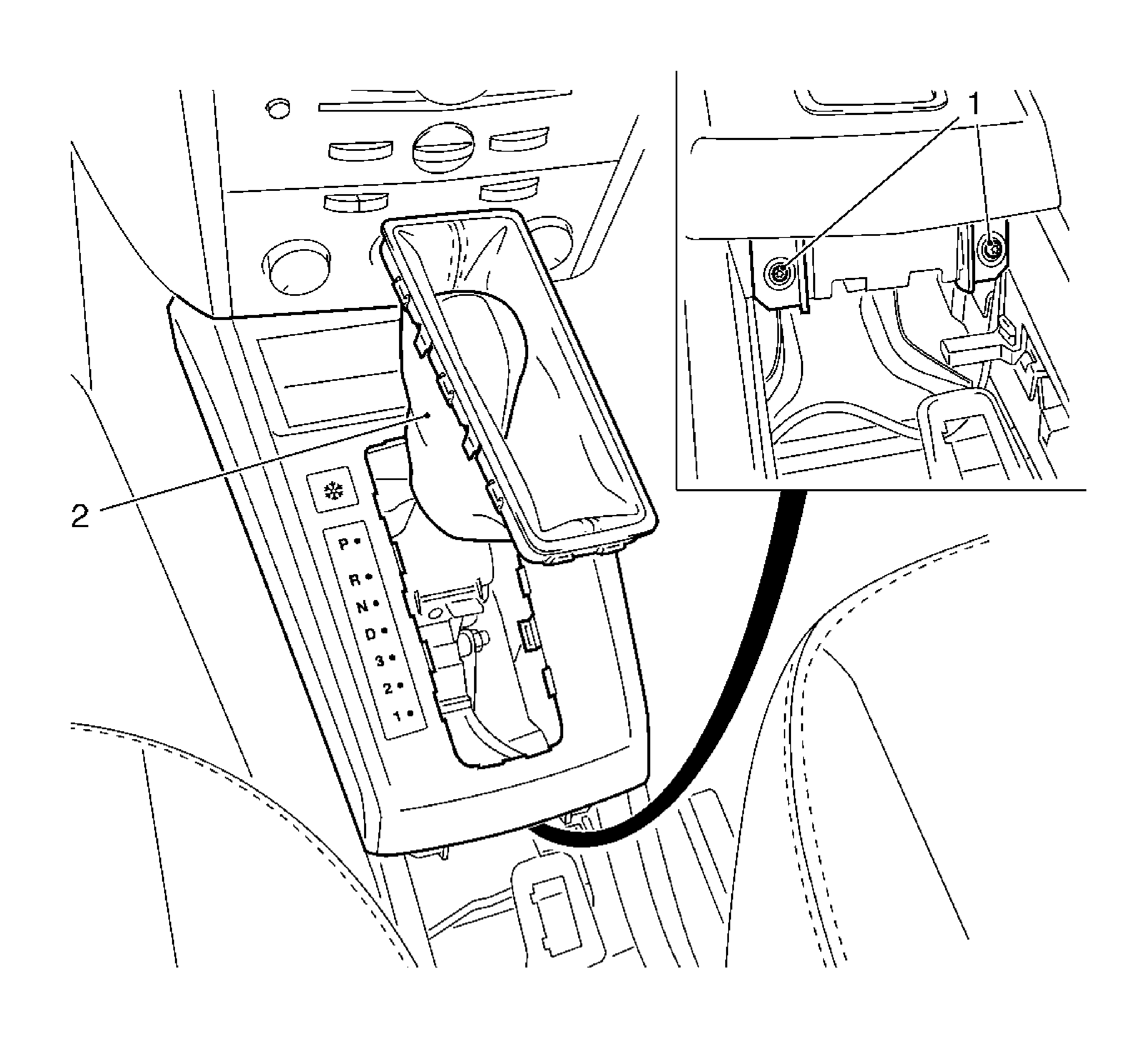 1

2

P
R
N
D
3
2
1