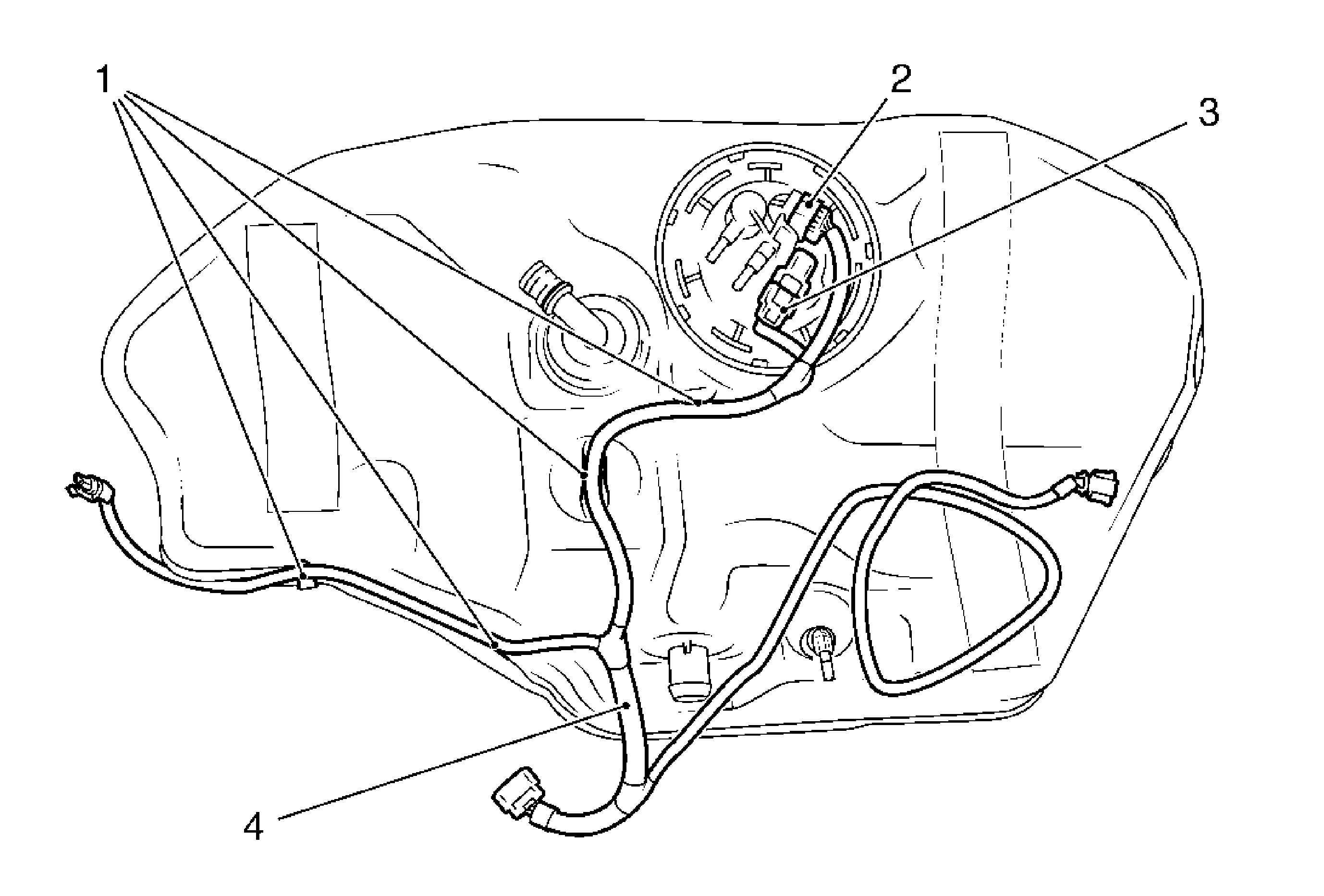 1
2
3
4