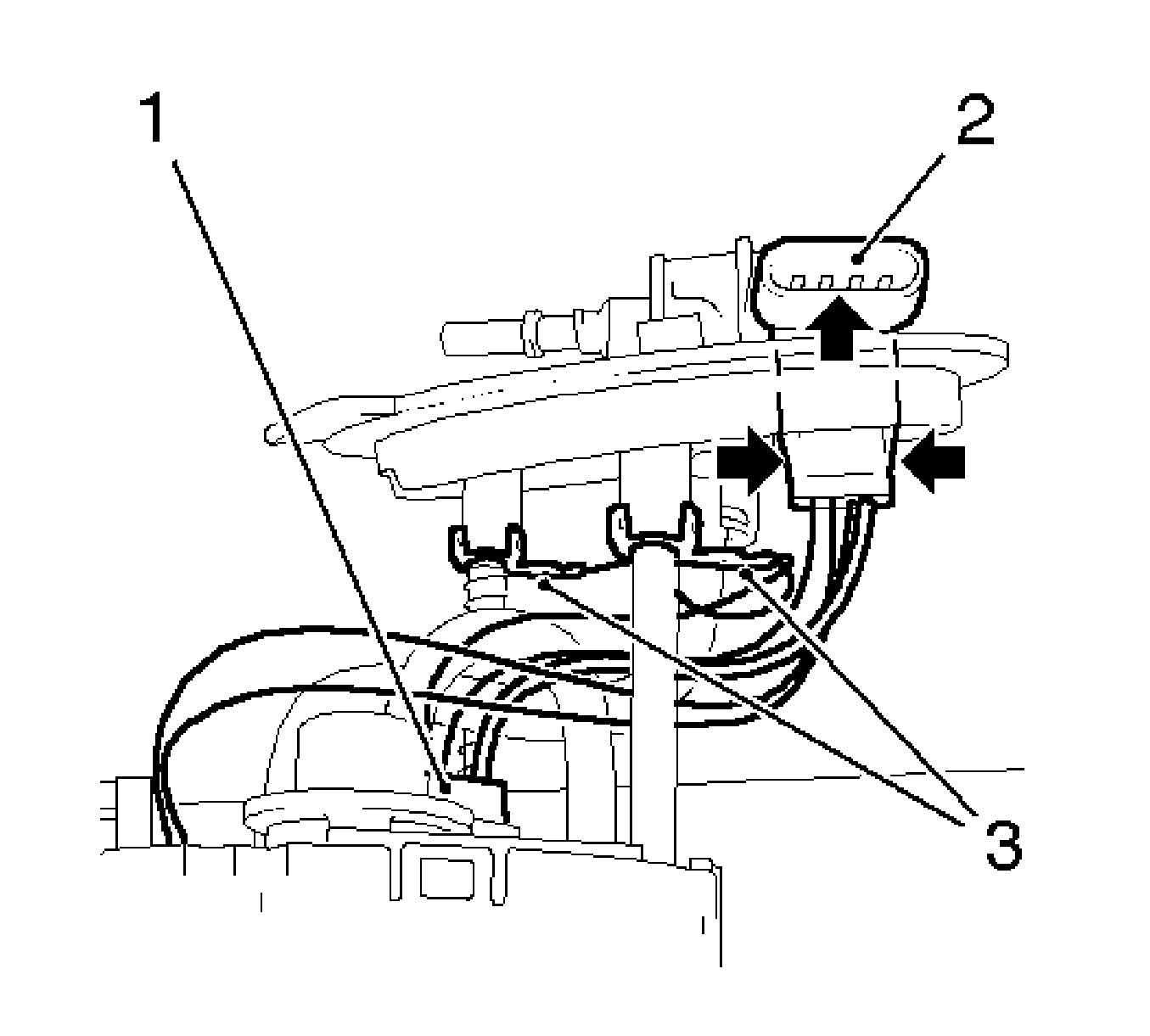 1
2
3