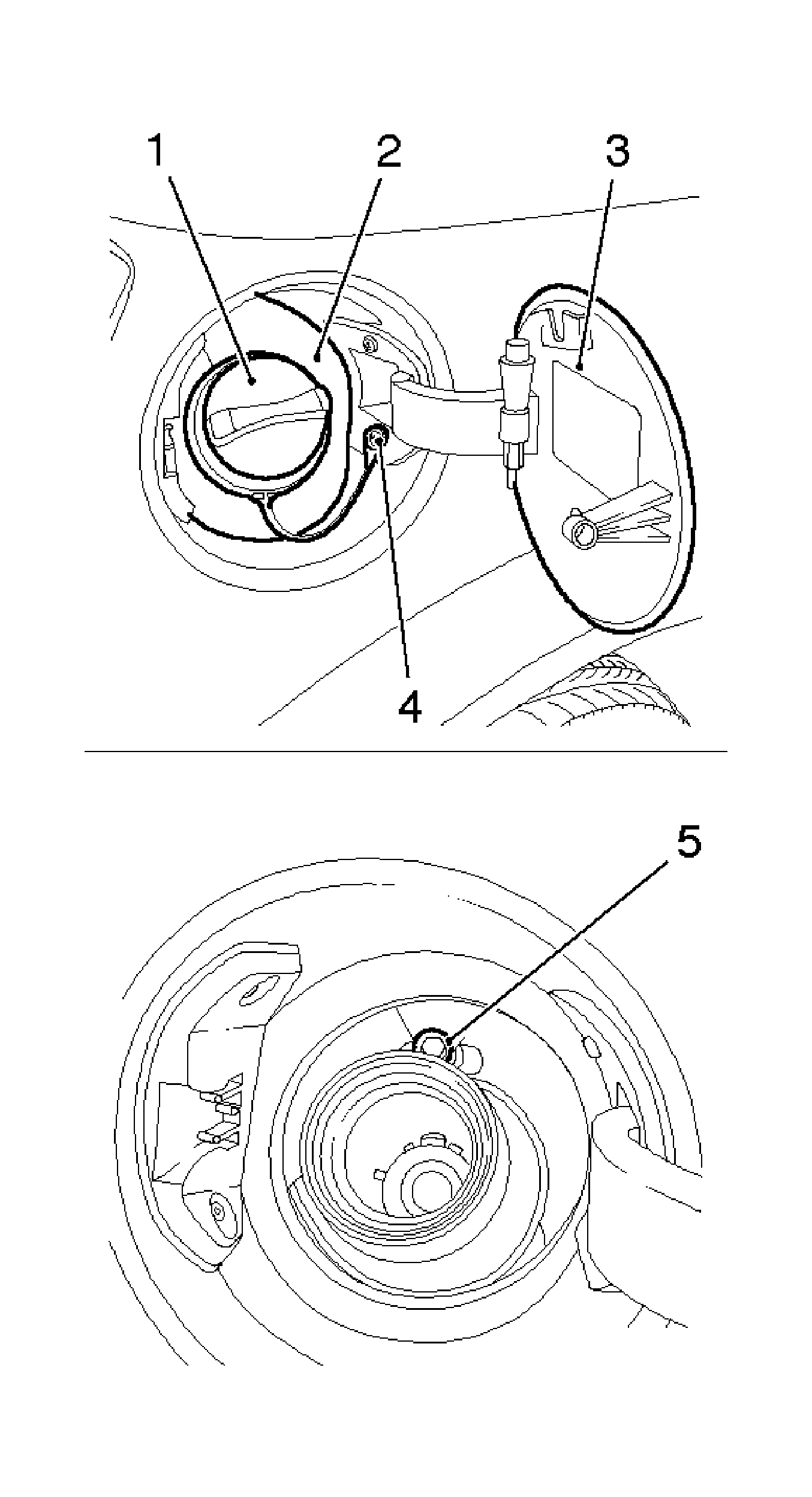 1
2
3
4
5