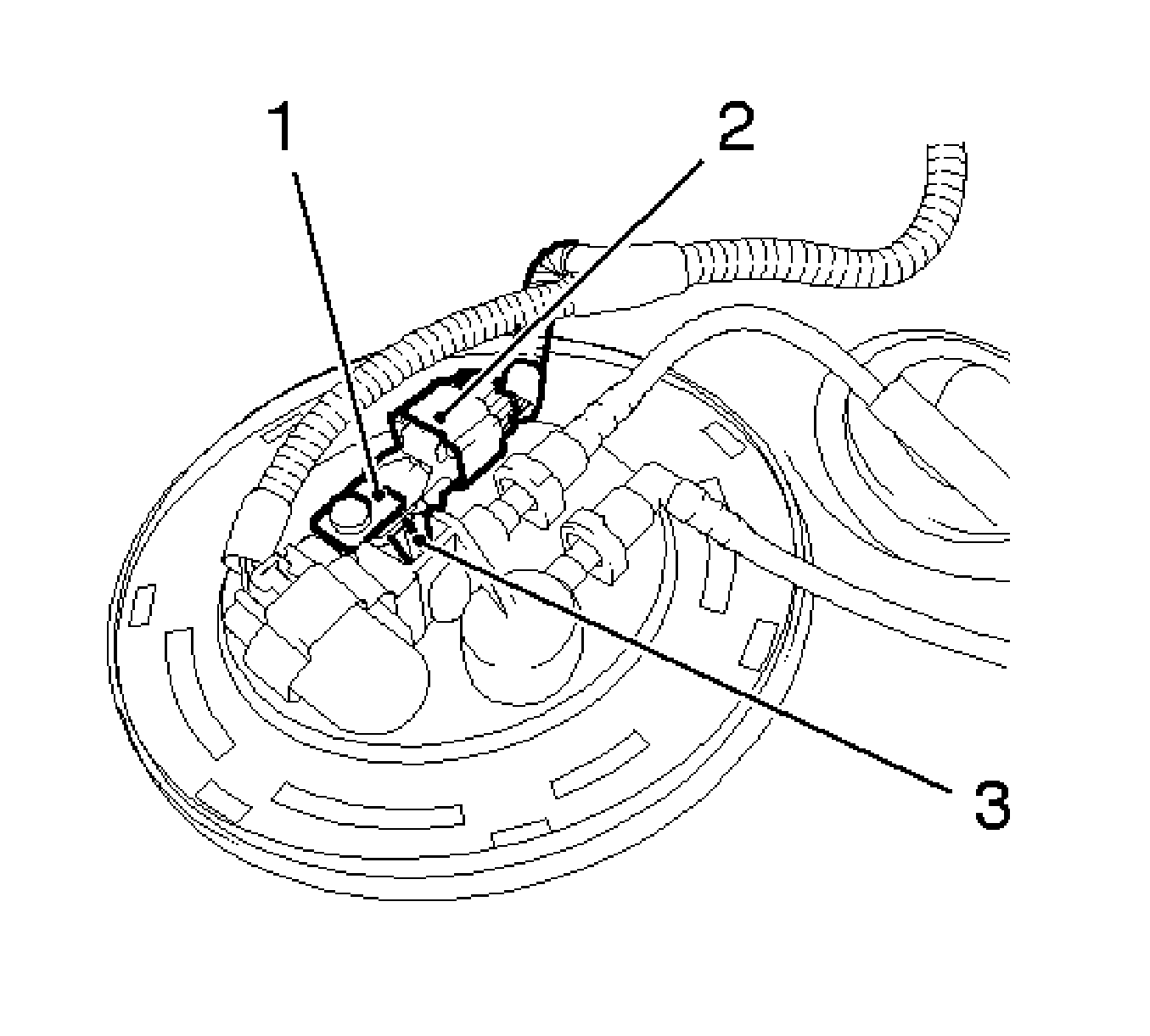 1
2
3