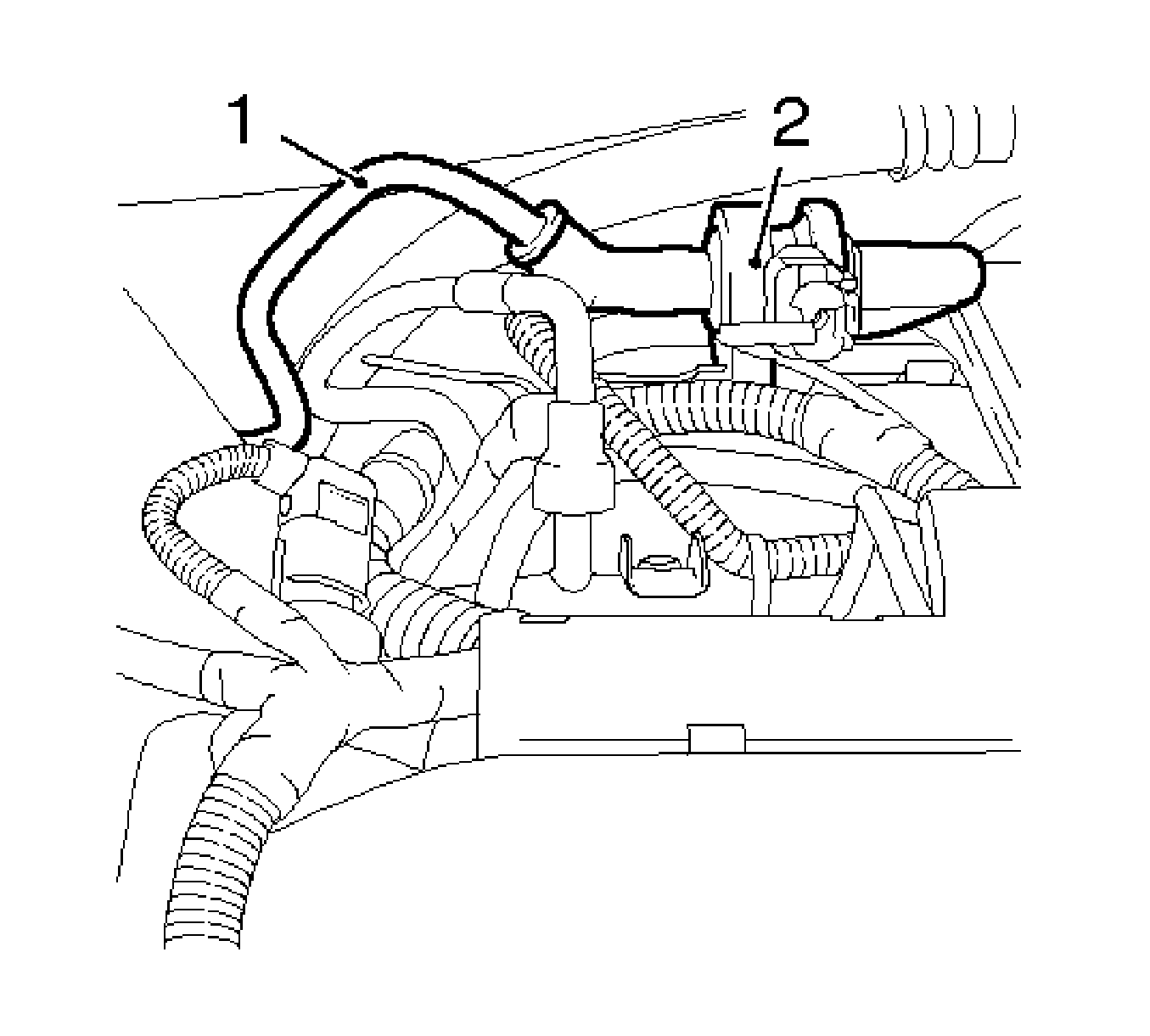 1
2