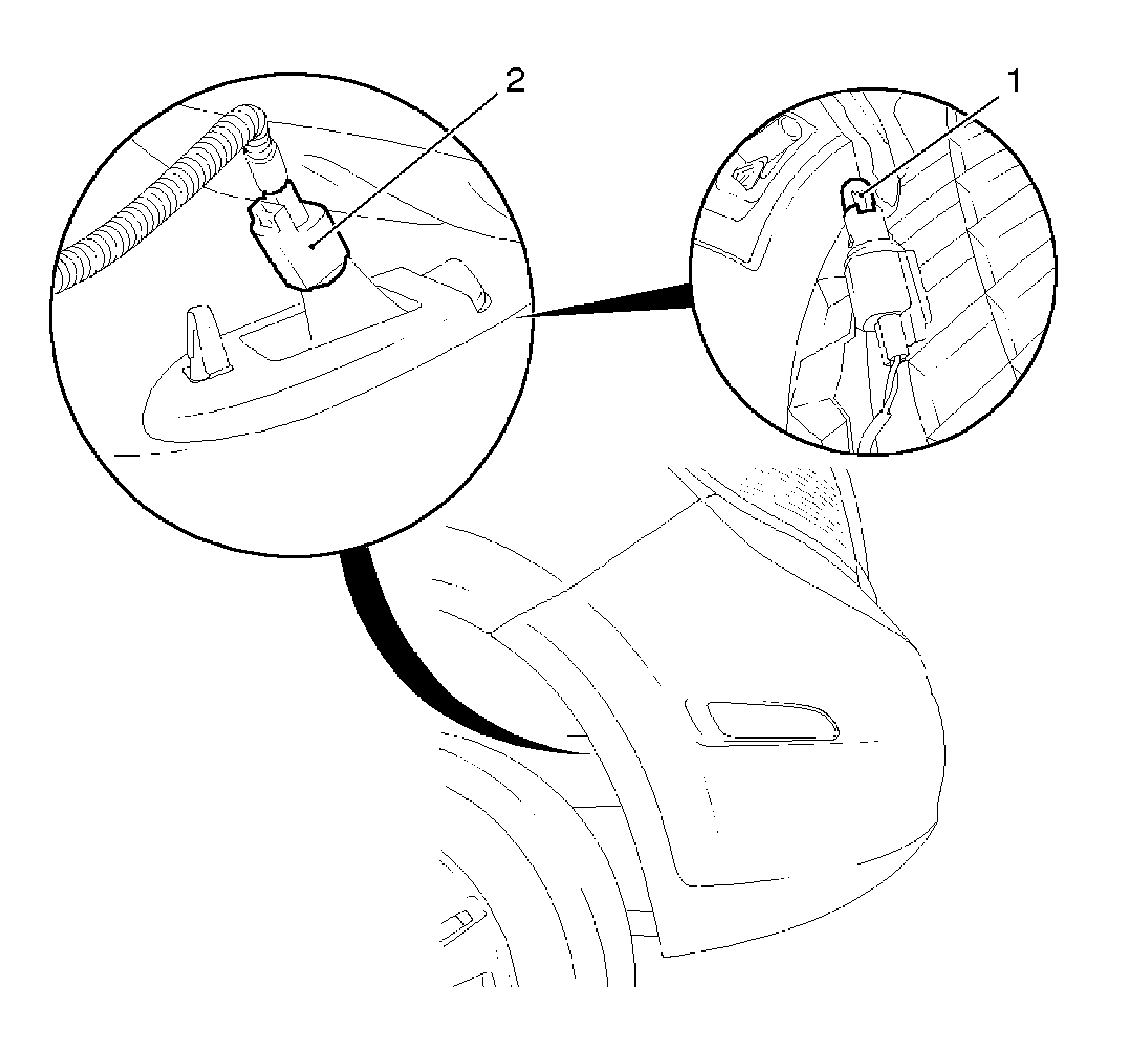 2

1