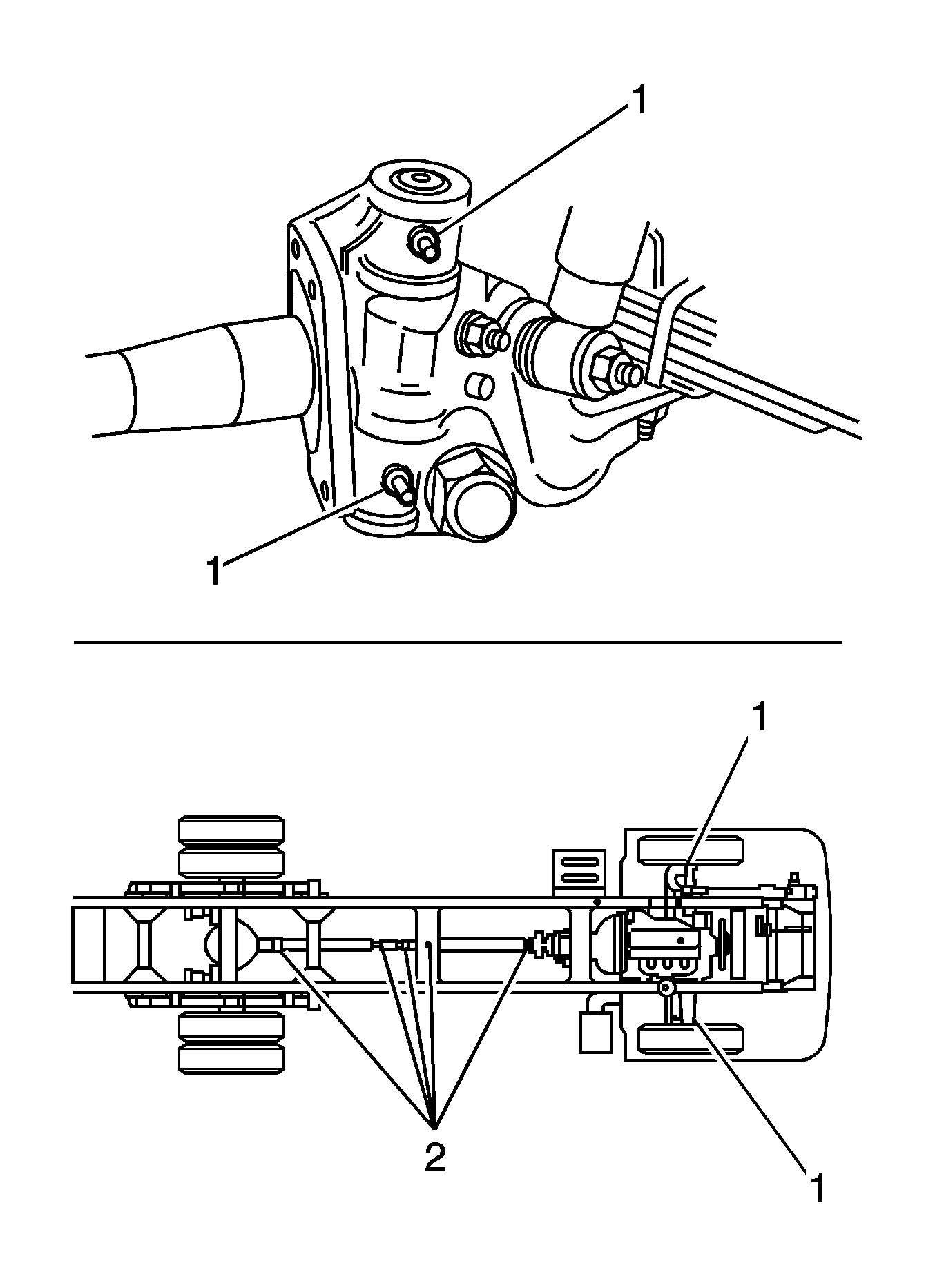 1

1

1

2

1