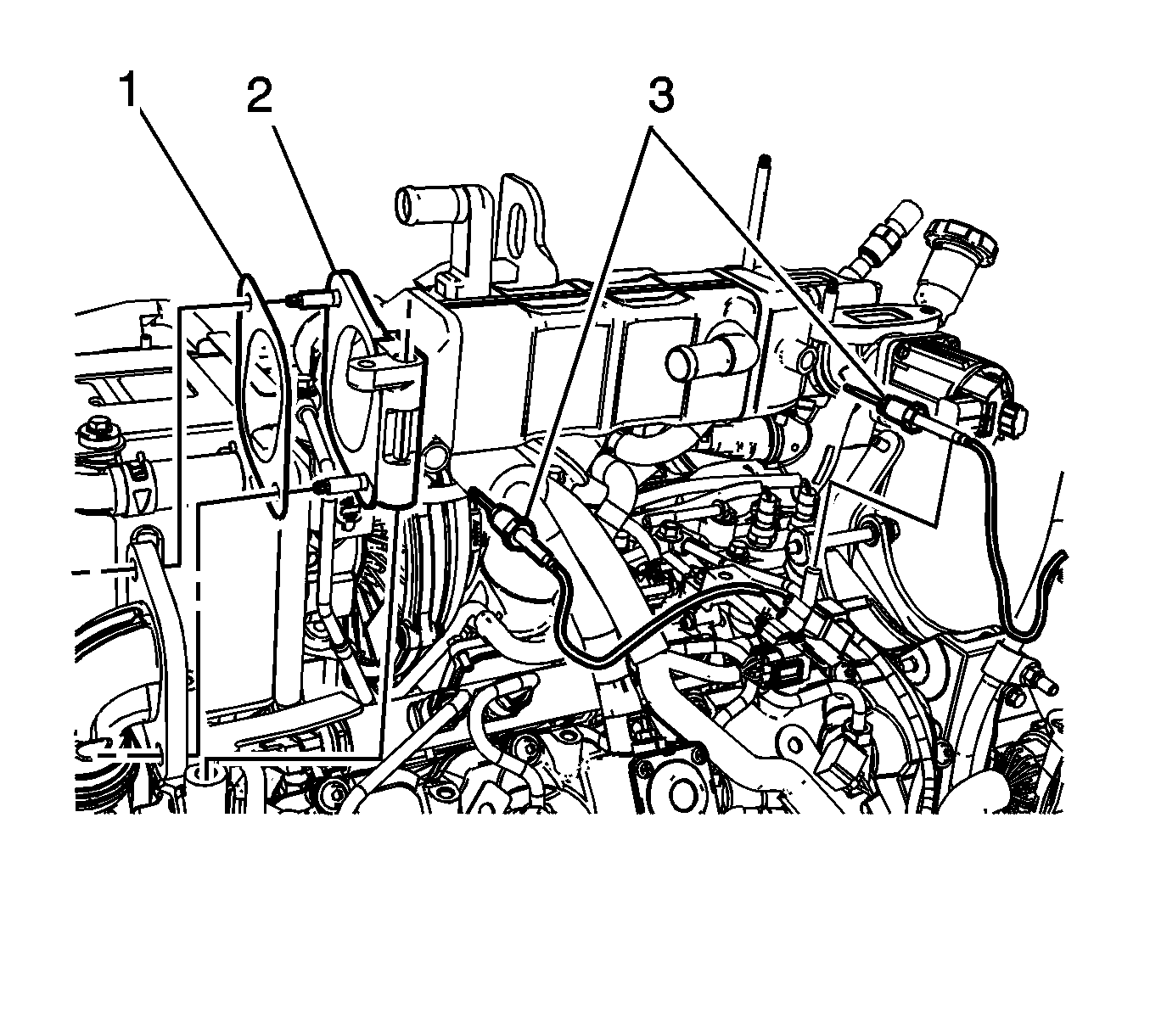 1
2
3