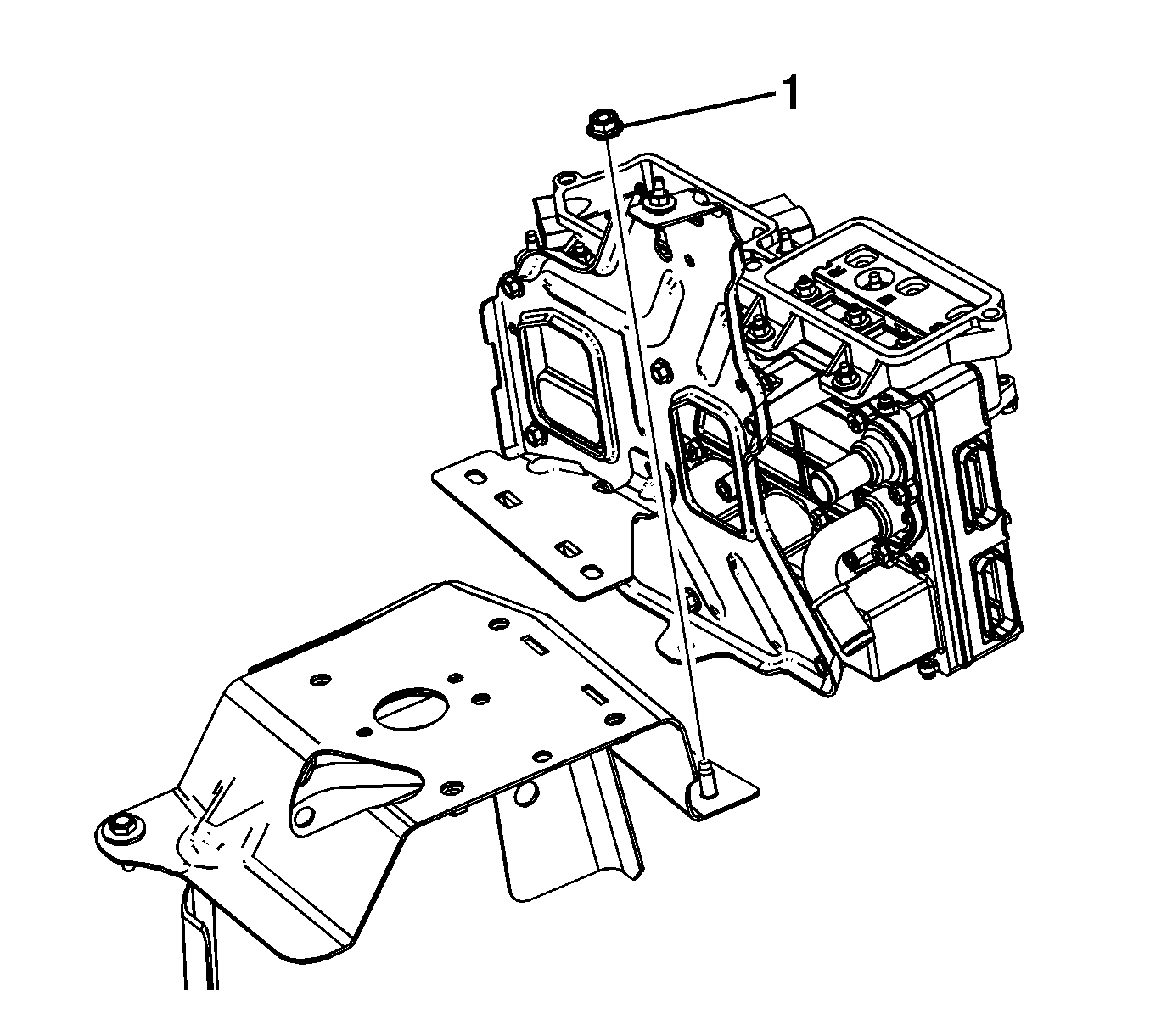 1