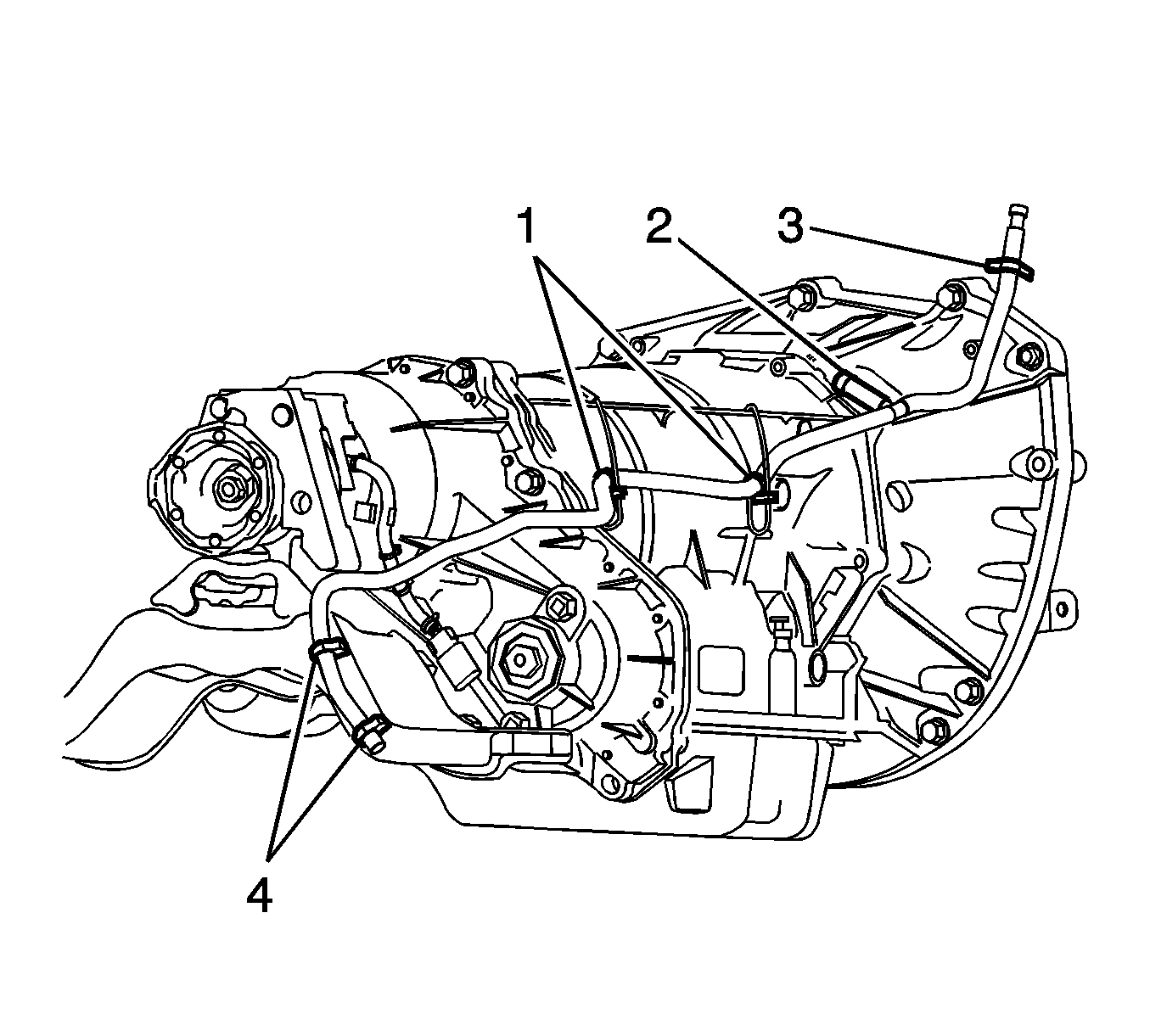 1
2
3
4