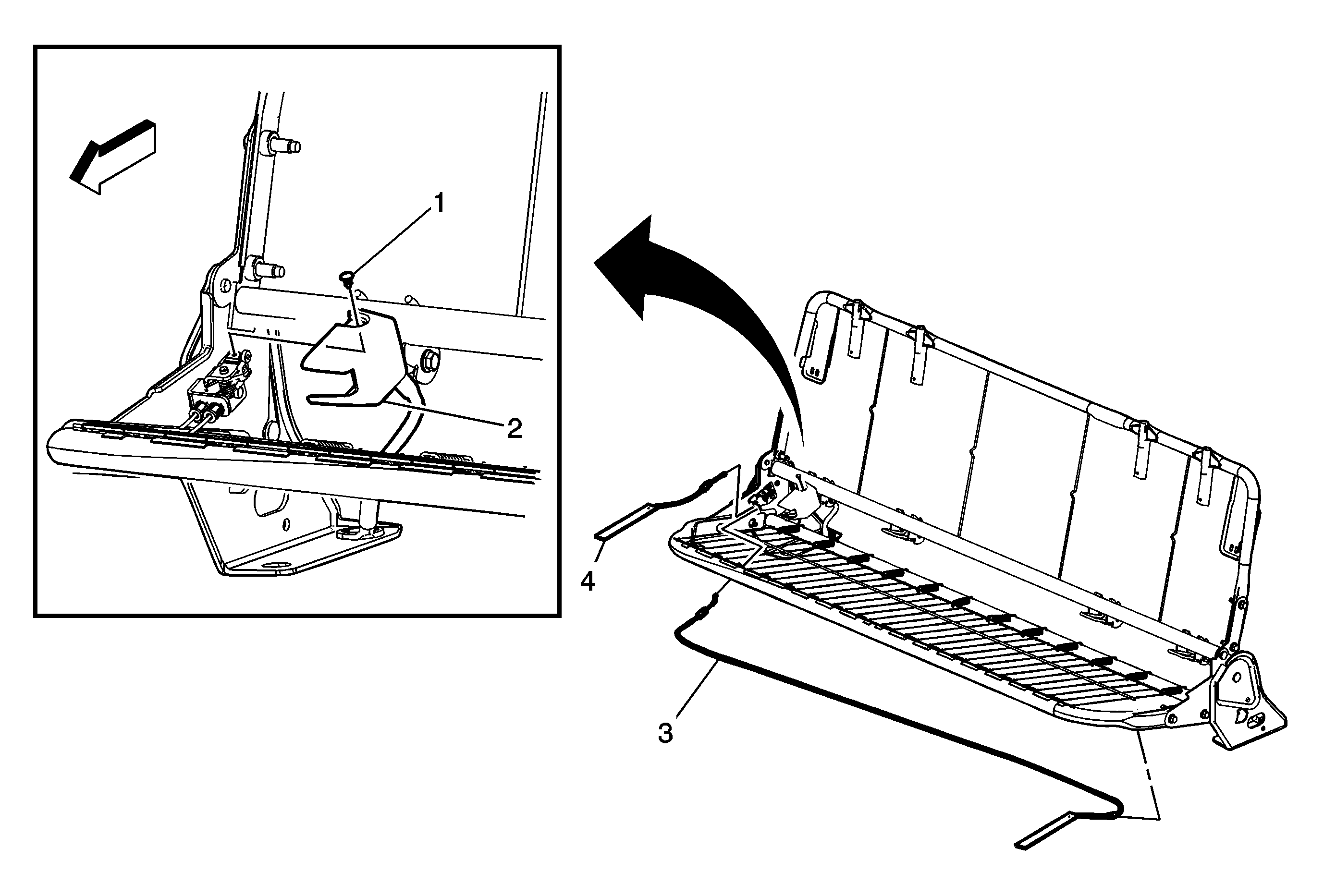 1
2
4
3