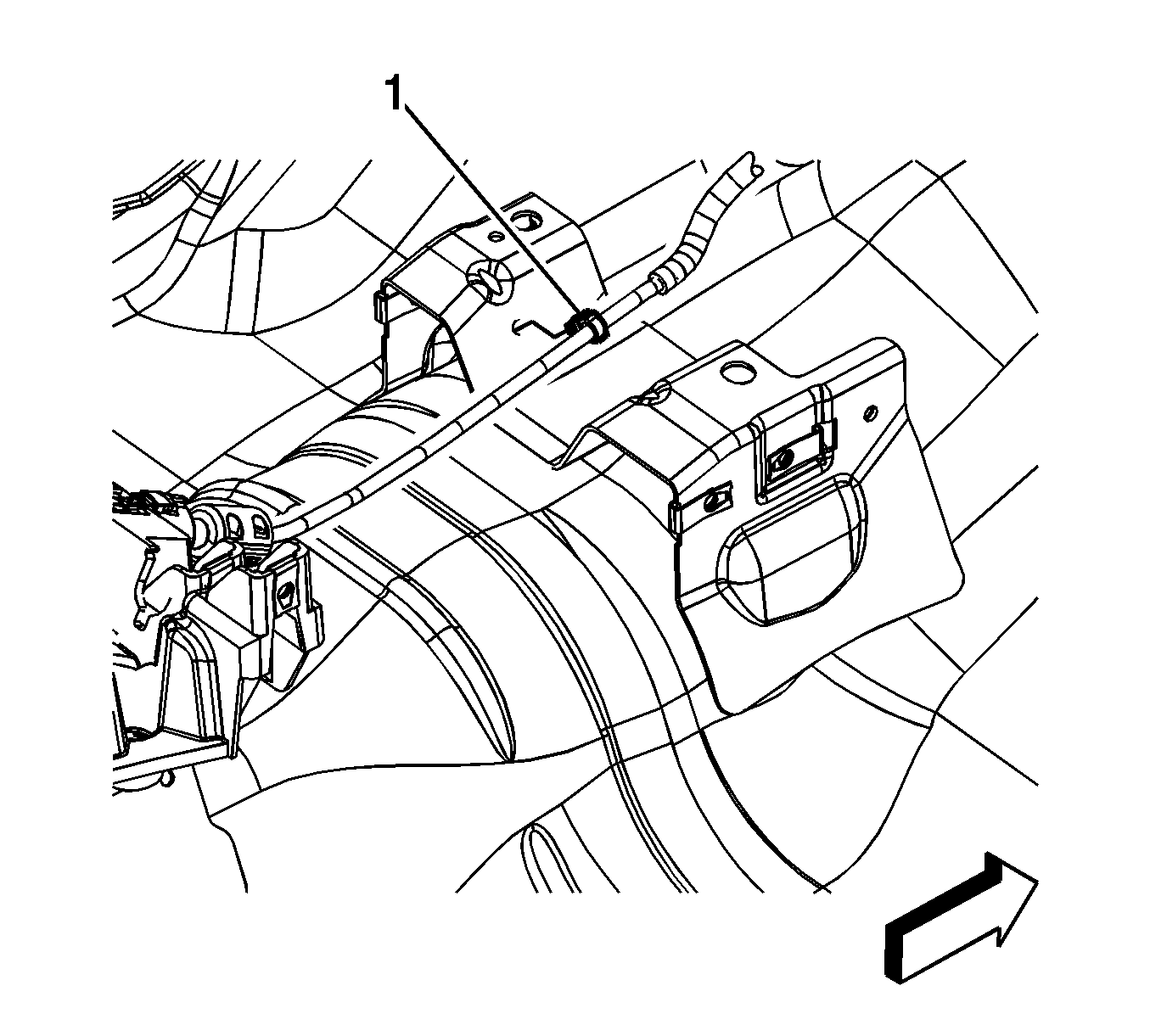 1