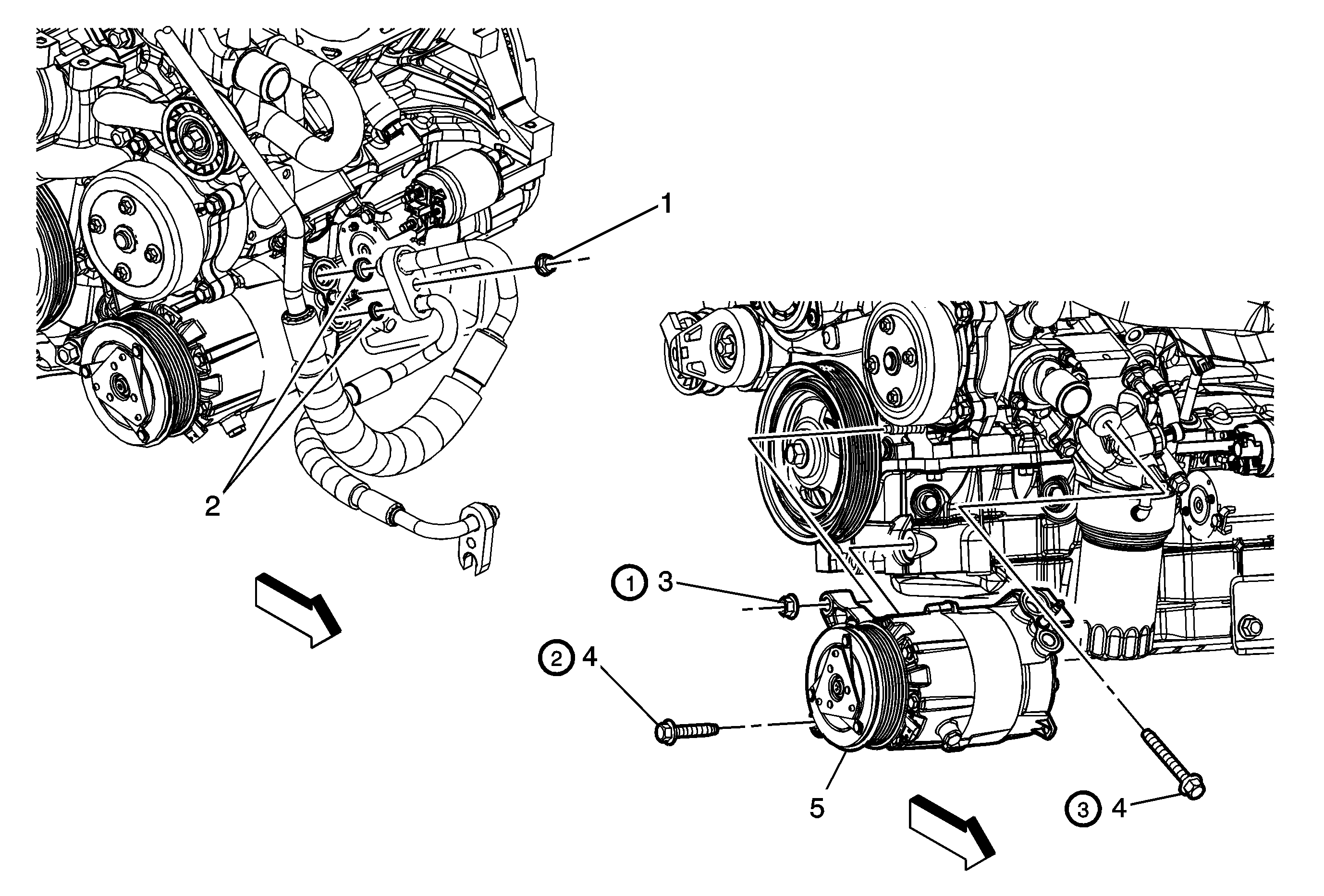 1

2

1 3

2 4

5

3 4