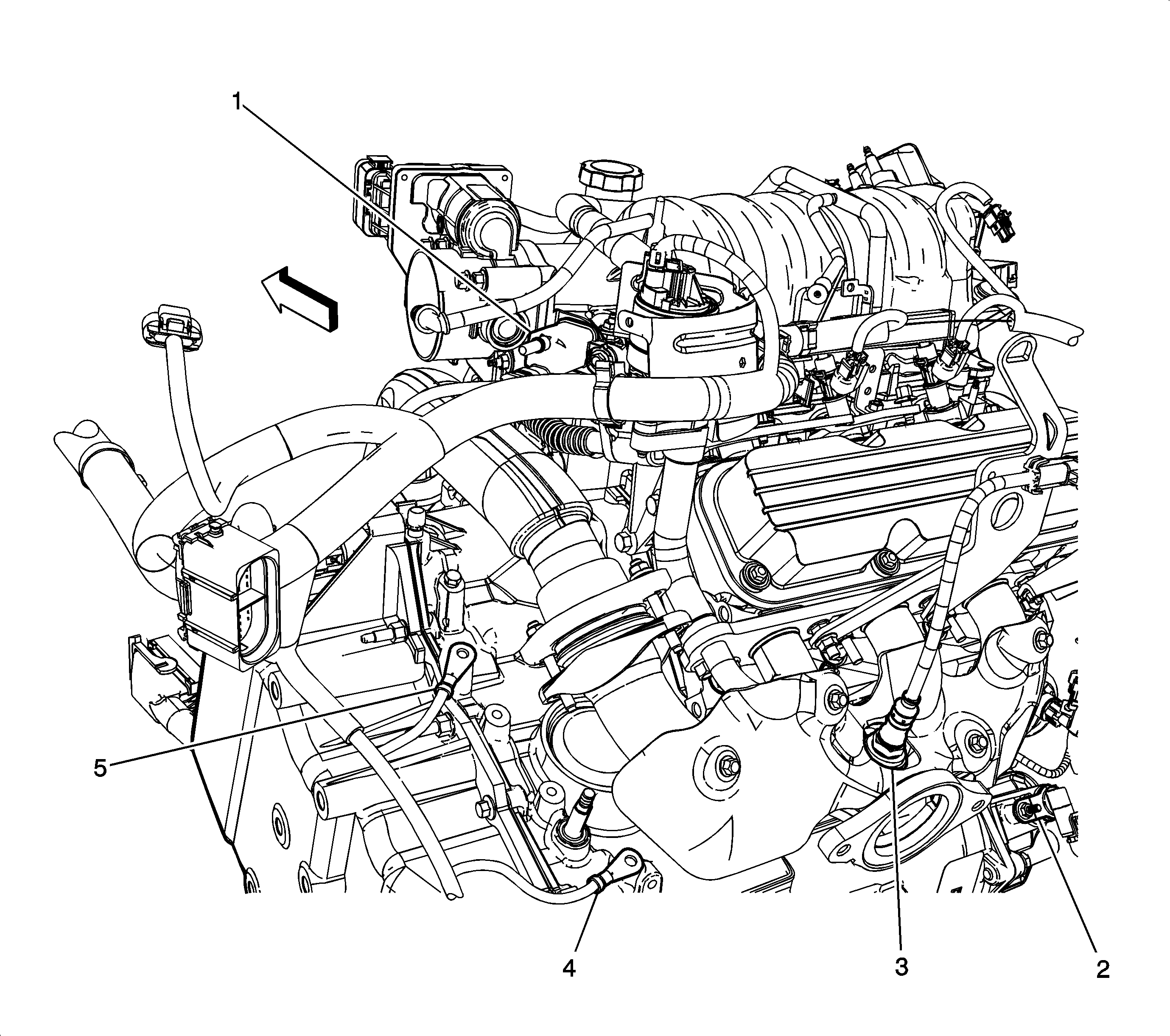 1

5

4

3

2