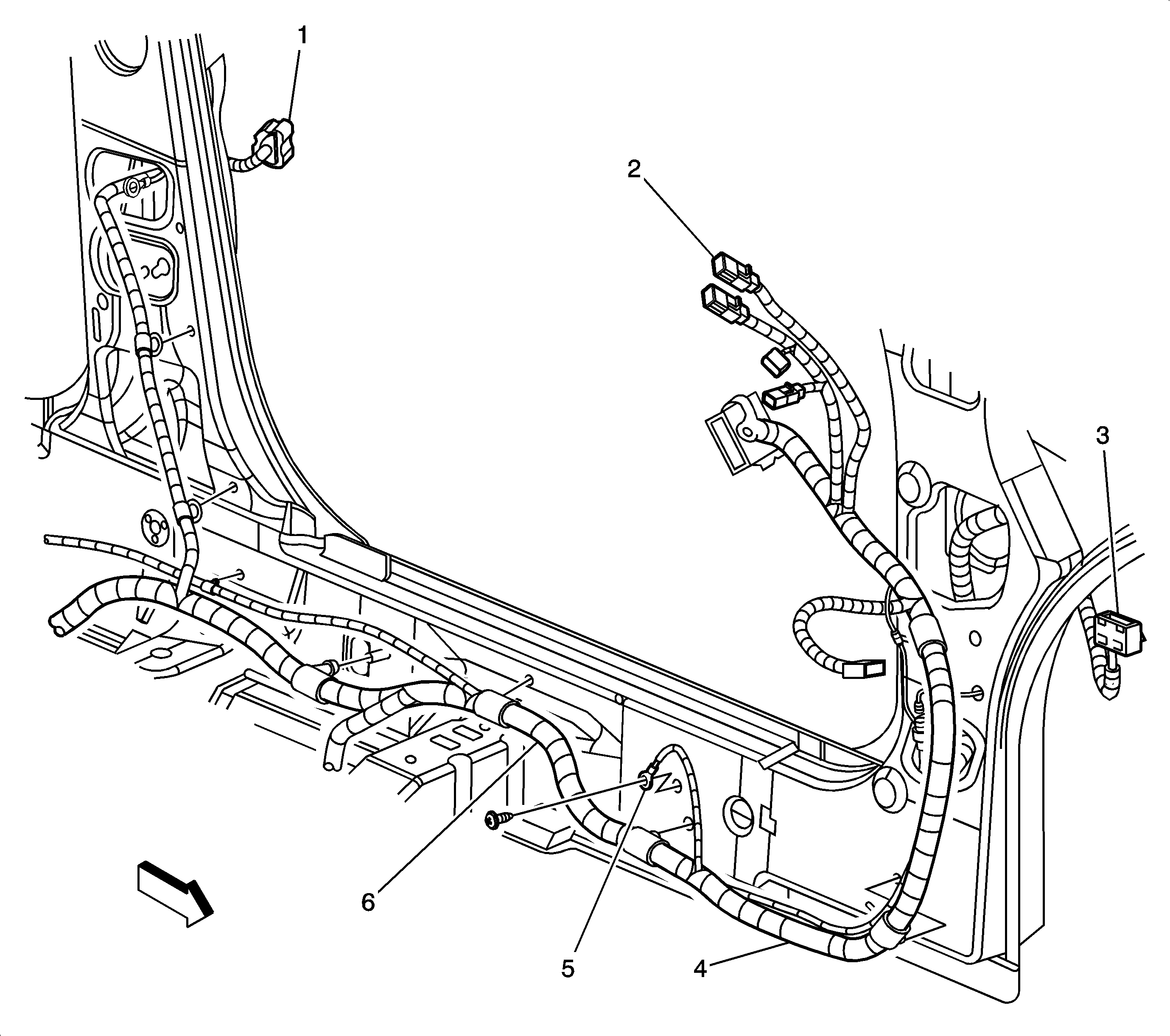 1
2
3
6
5
4