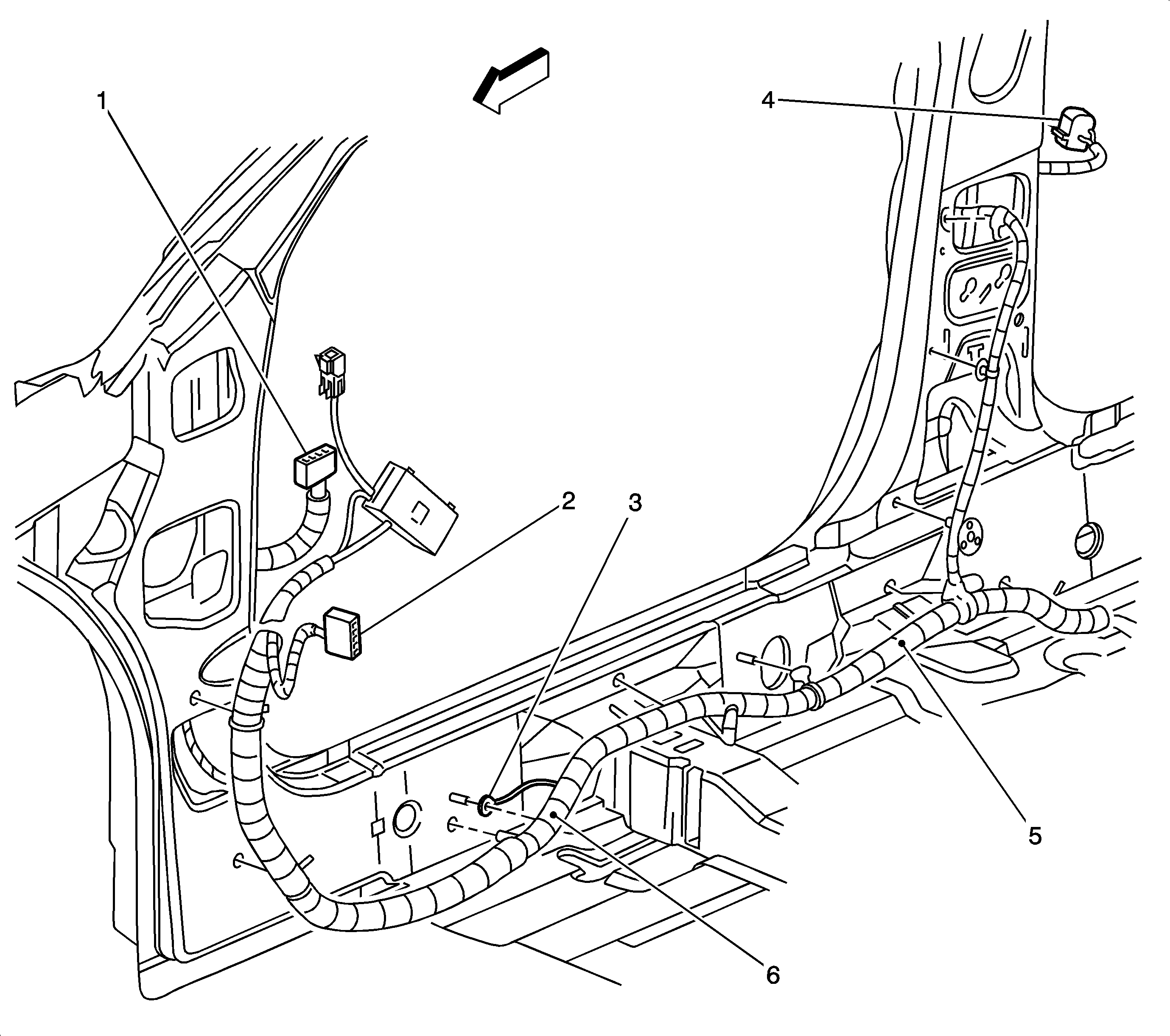 1
4
2
3
5
6