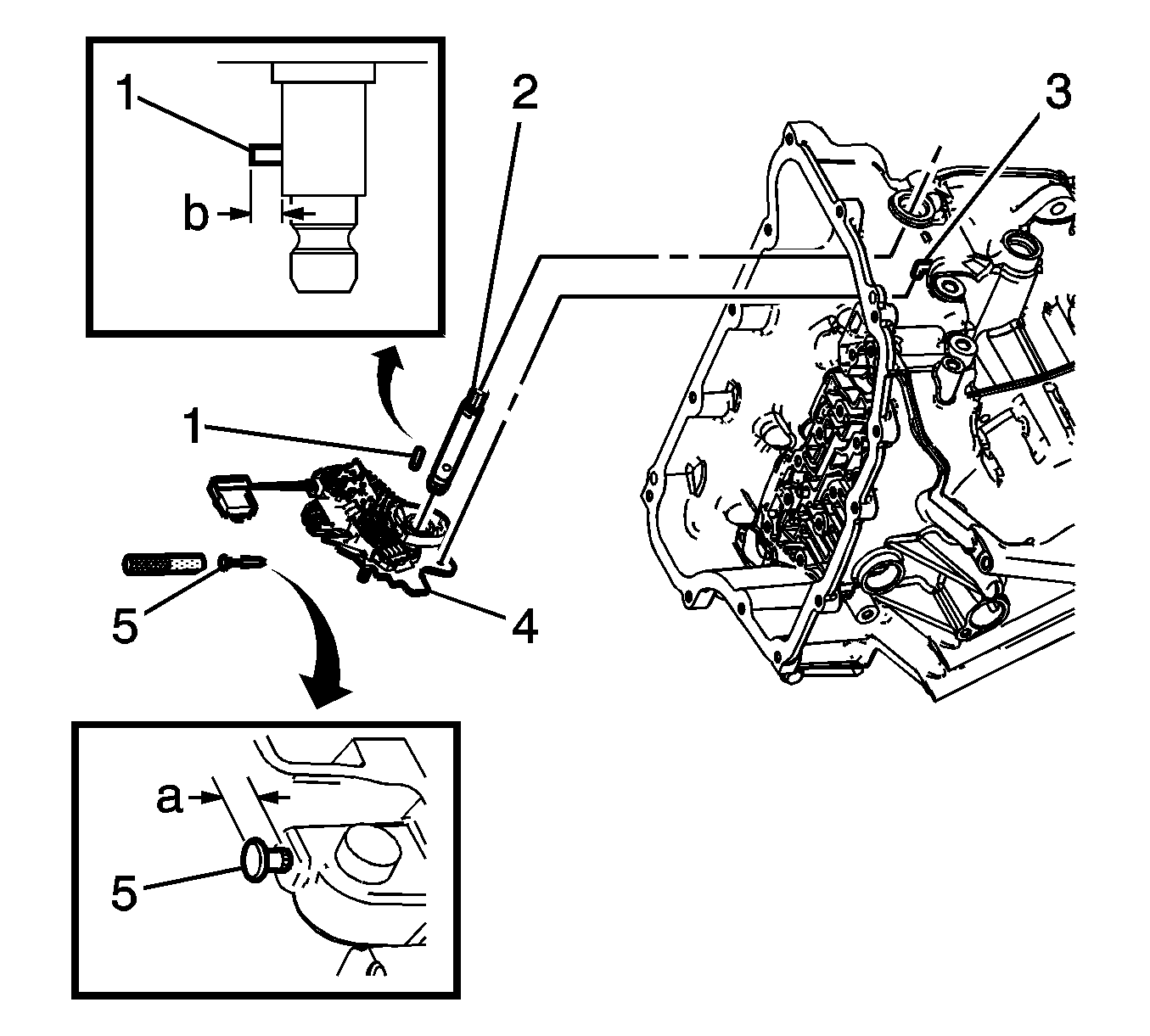 1
b
2
3
1
5
4
a
5