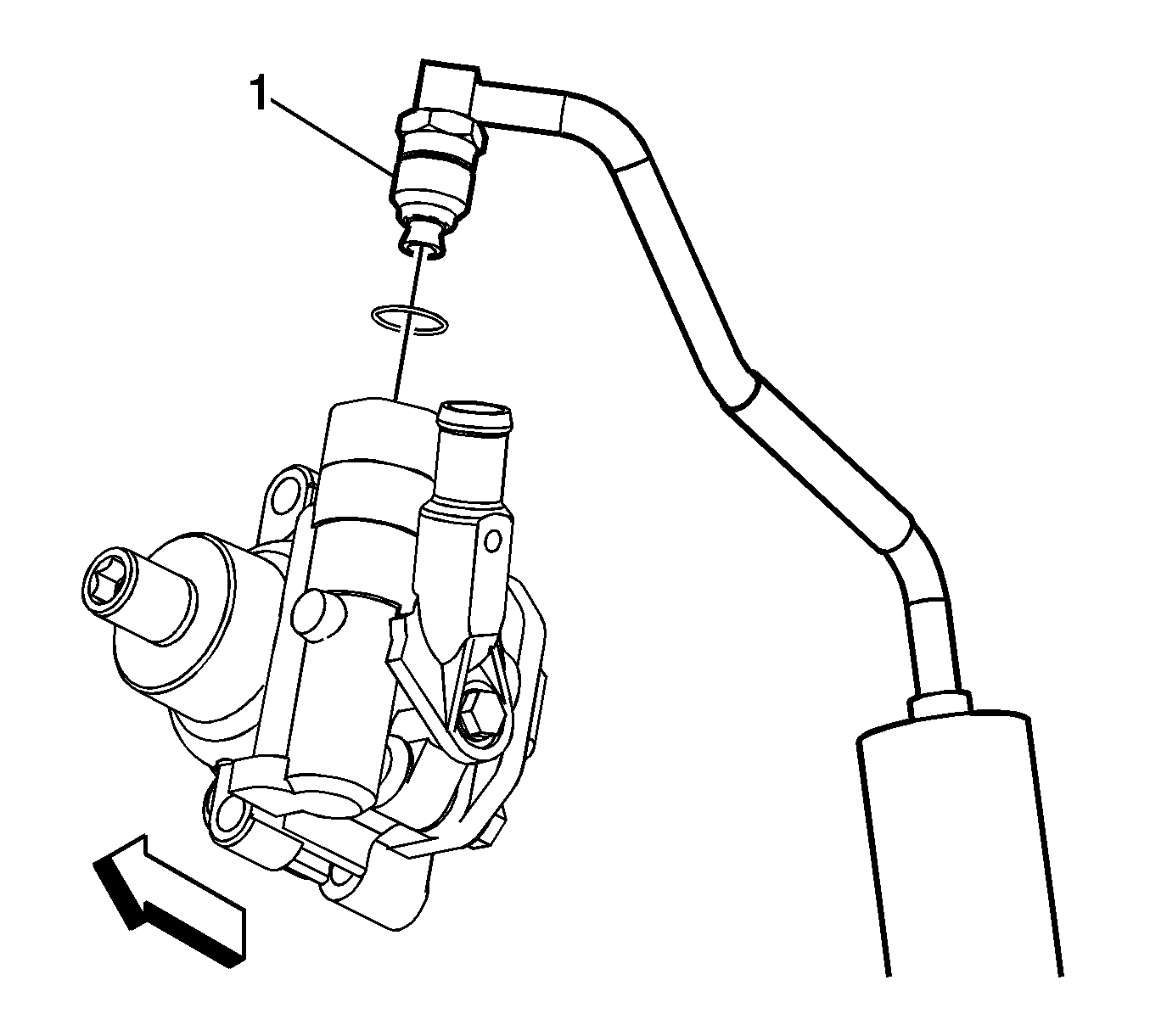 1