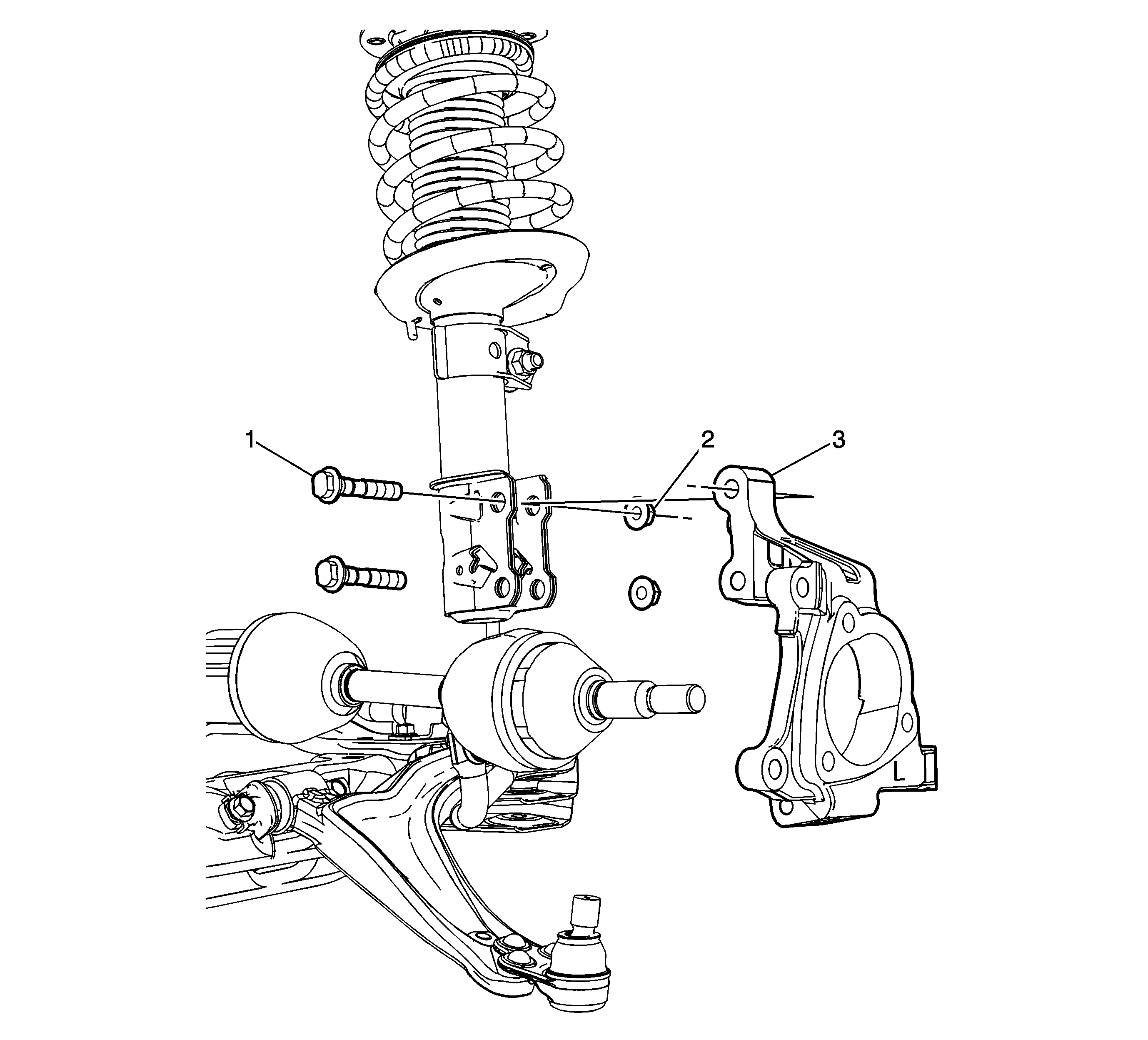 1
2
3
L