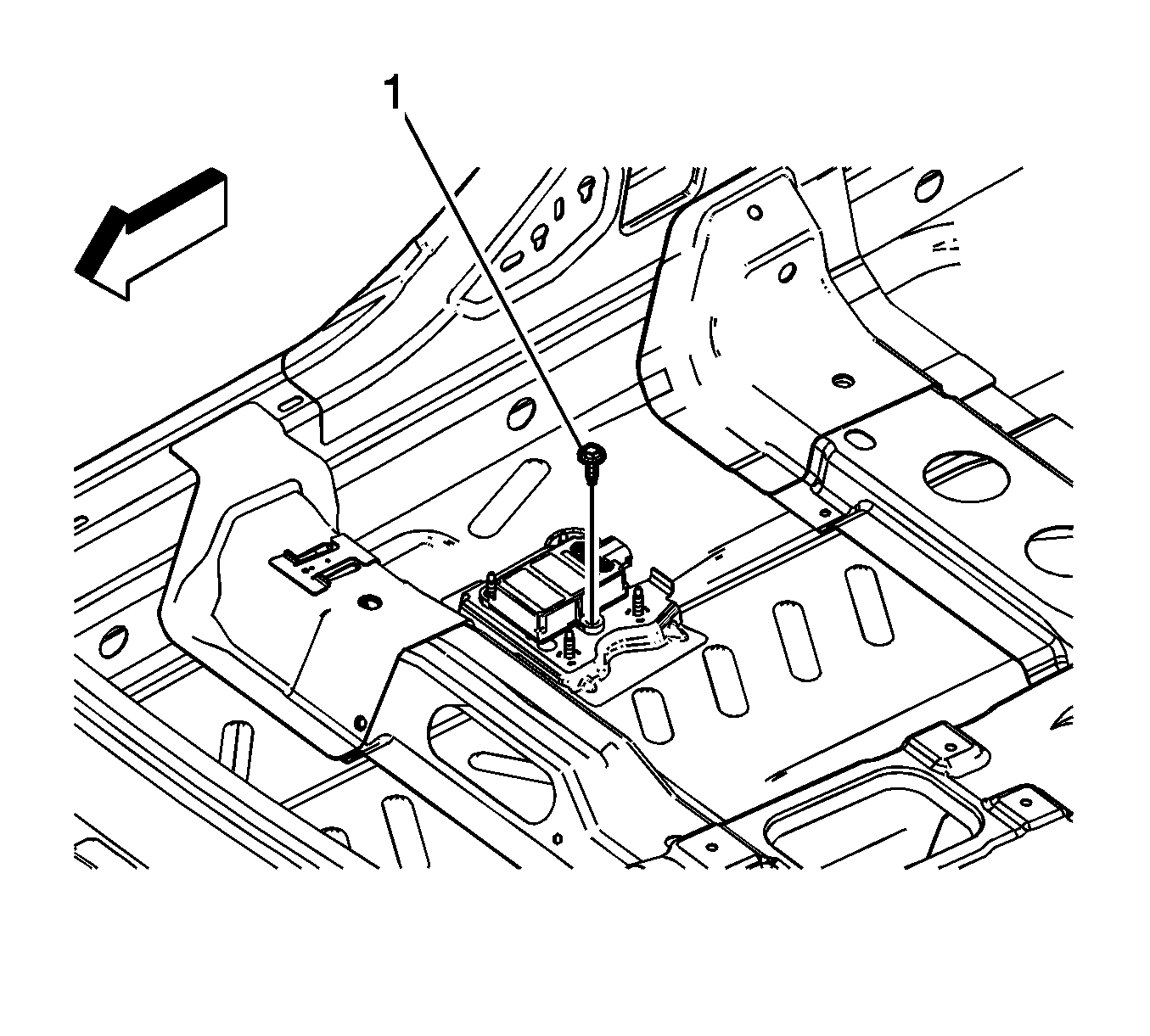 1