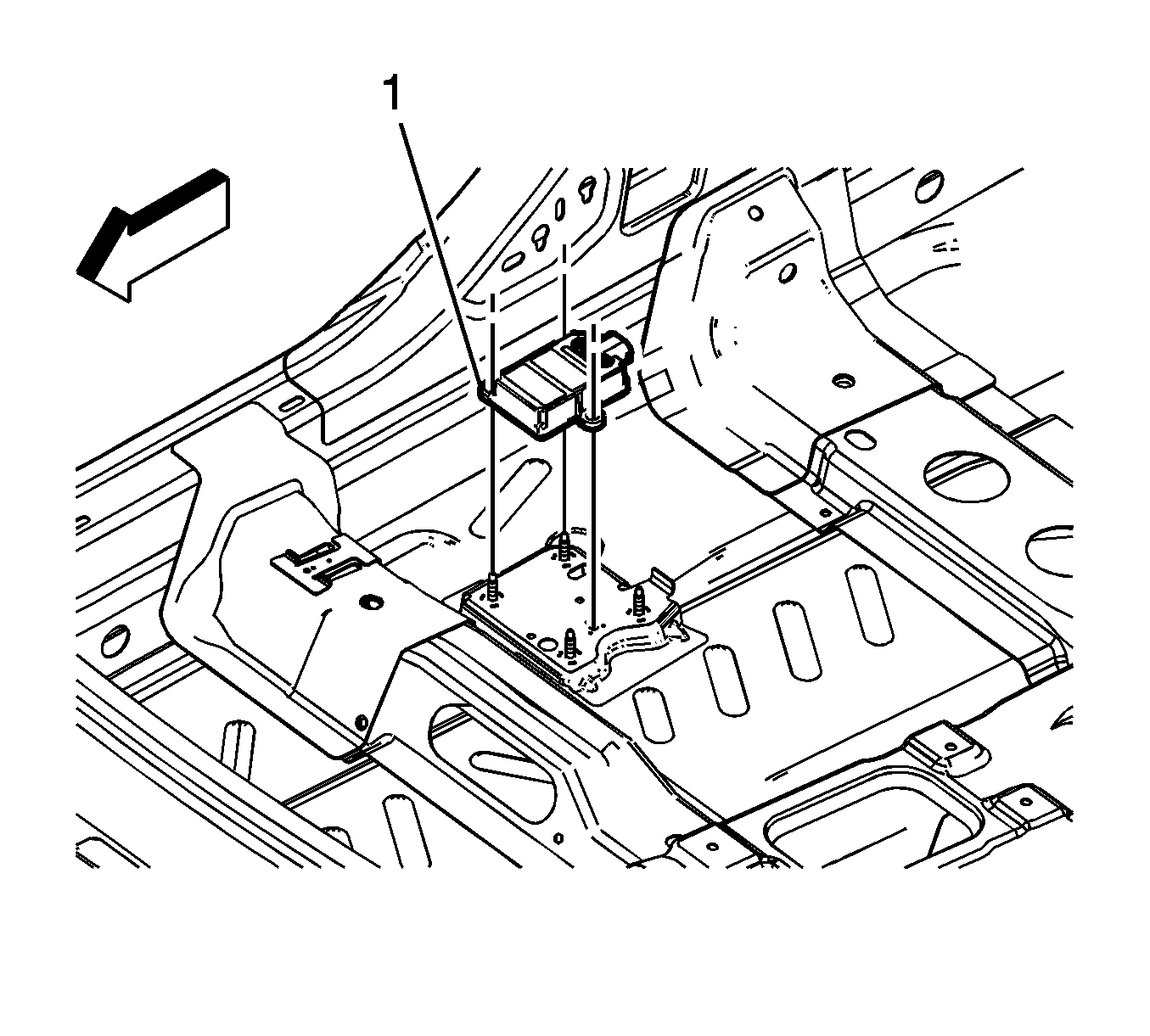 1