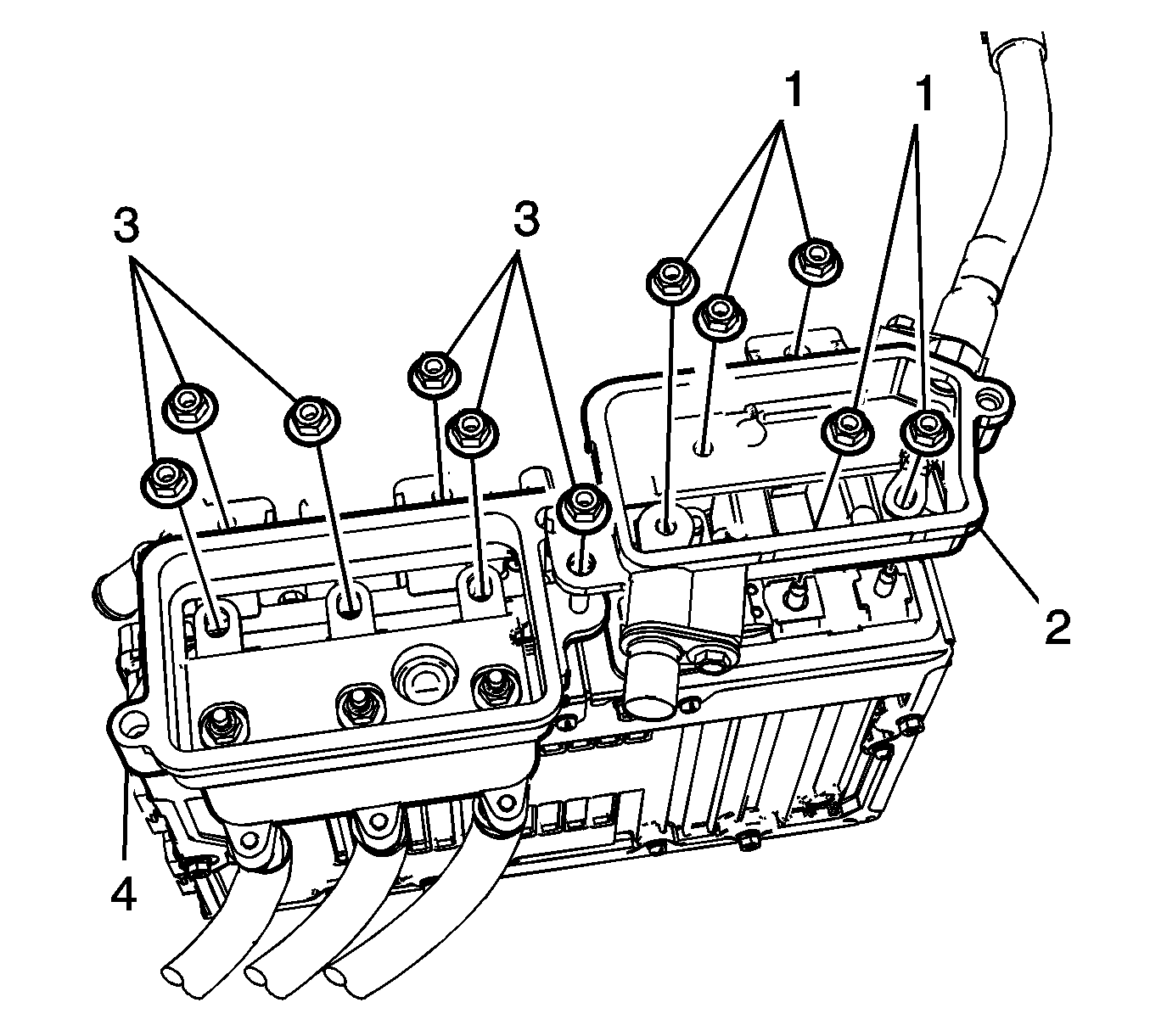 1
1
3
3
2
4