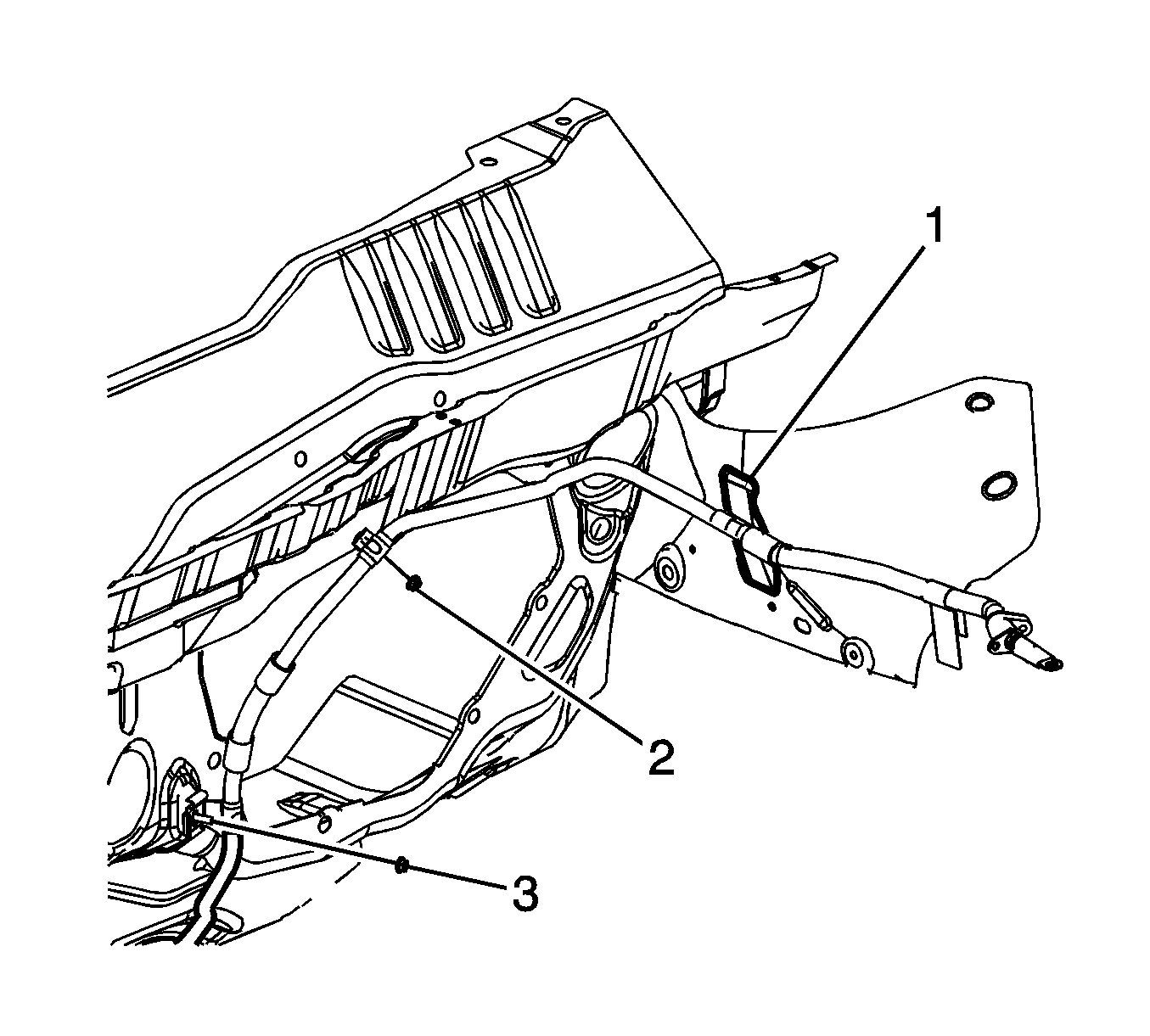 1
2
3