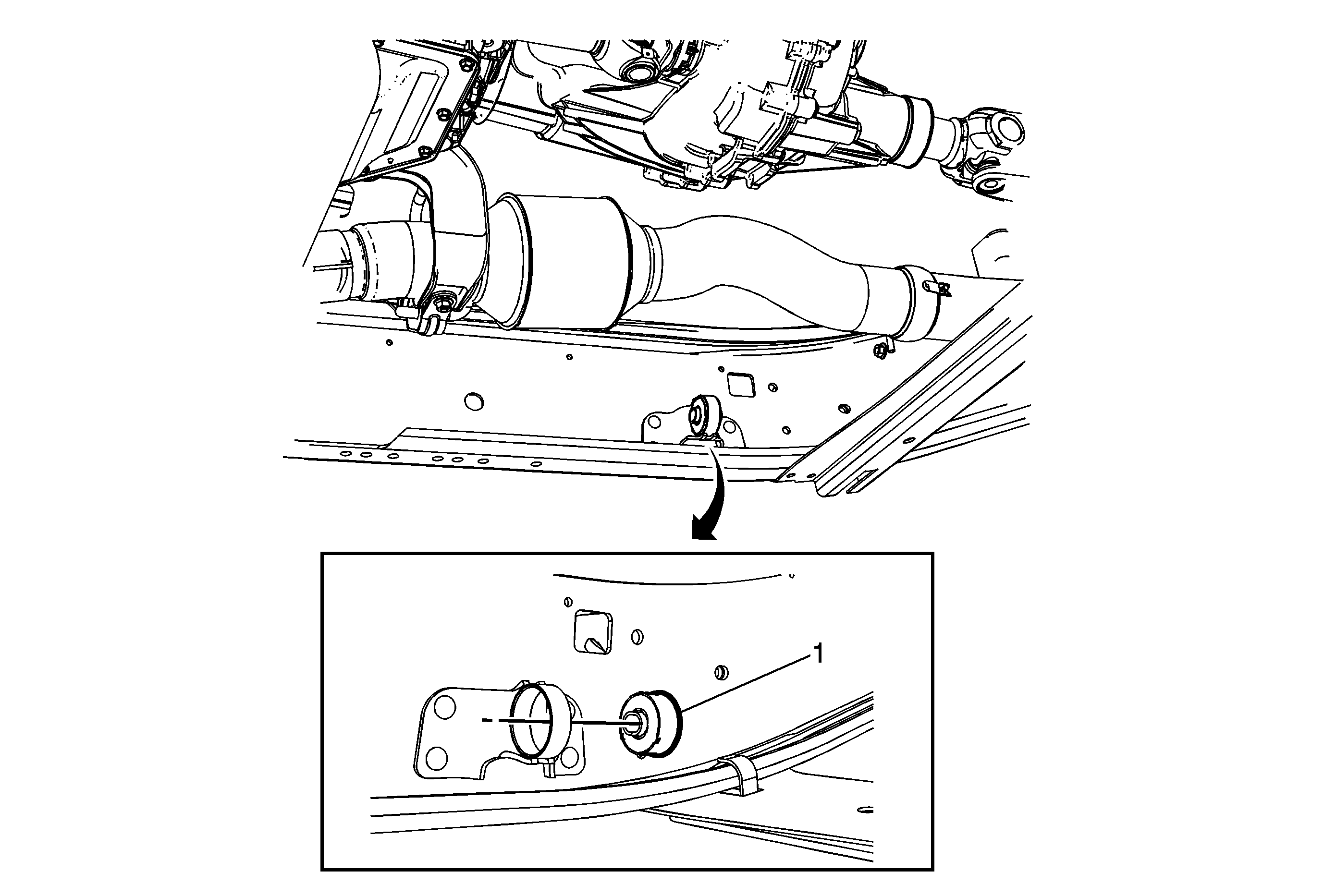 1