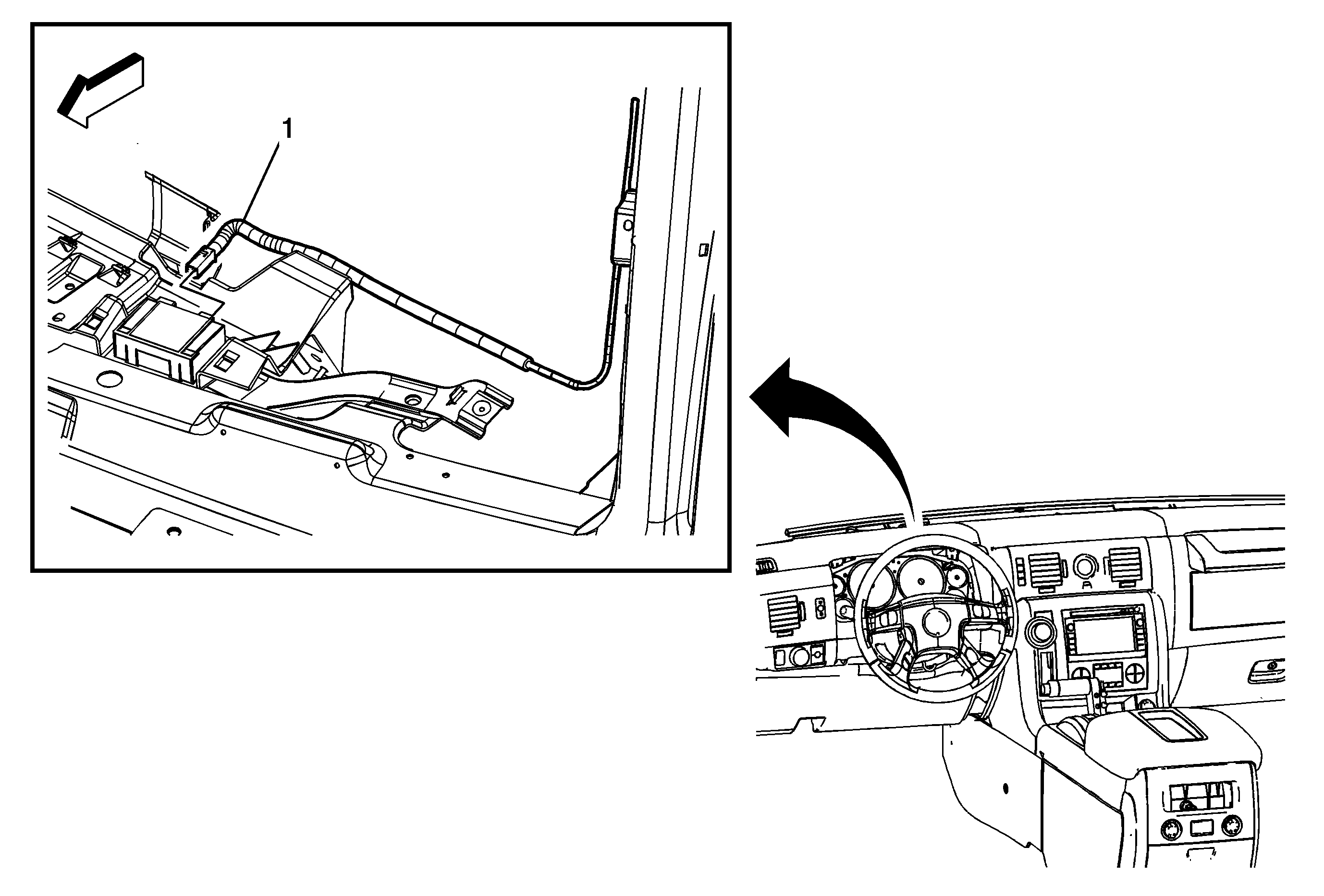 1