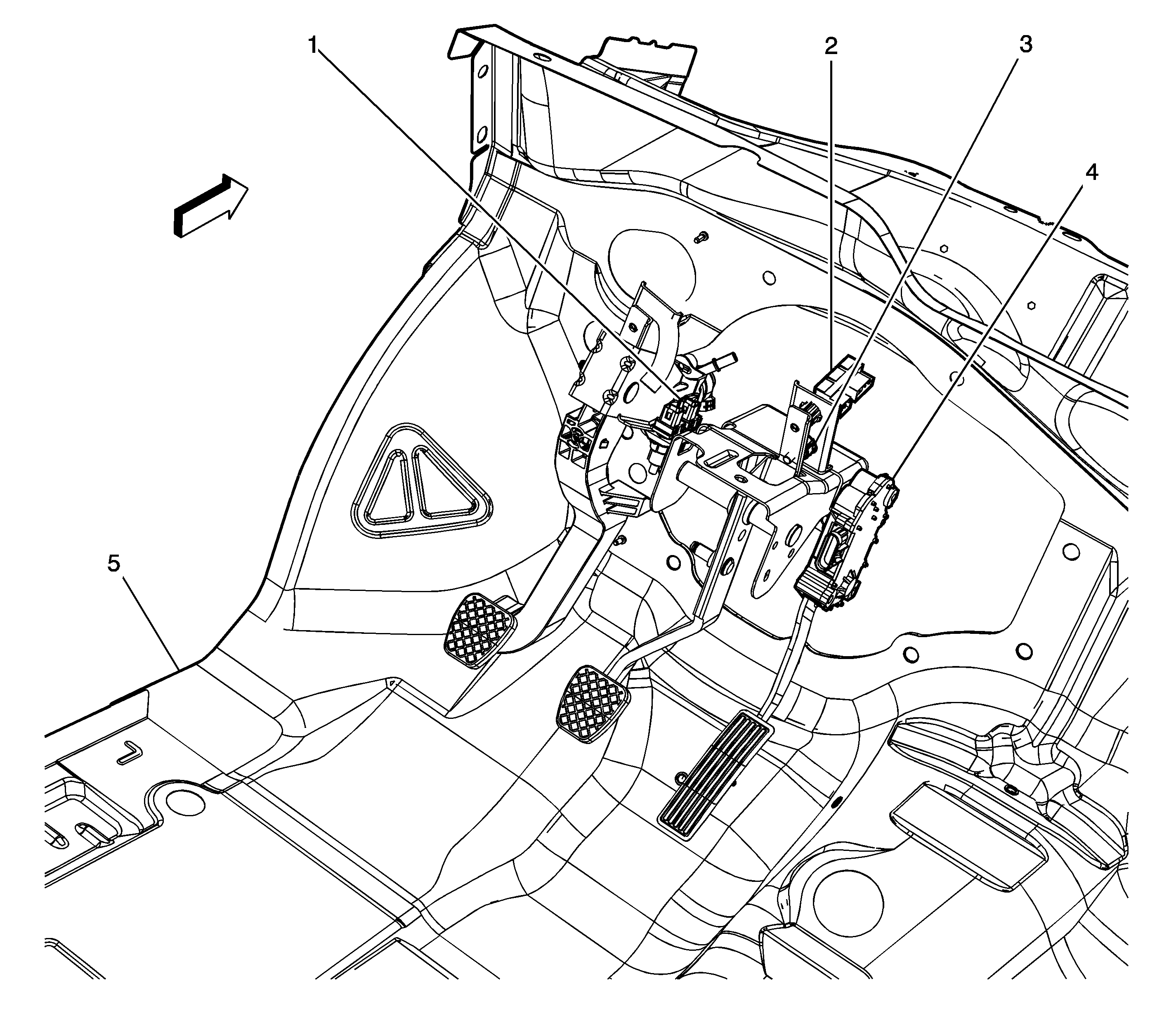 1
2
3
4
5