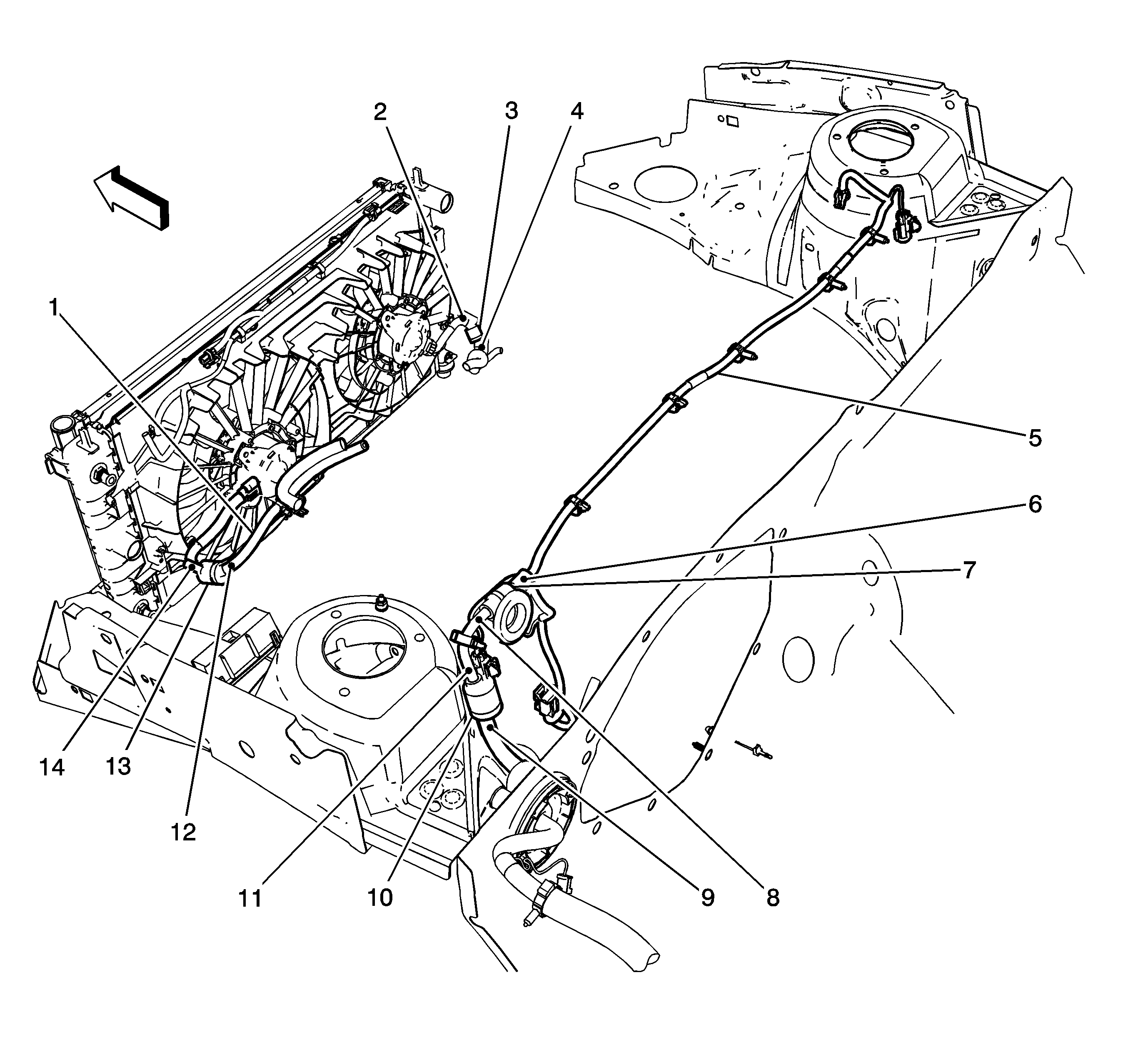 2
3
4
1
5
6
7
14
13
12
11
10
9
8