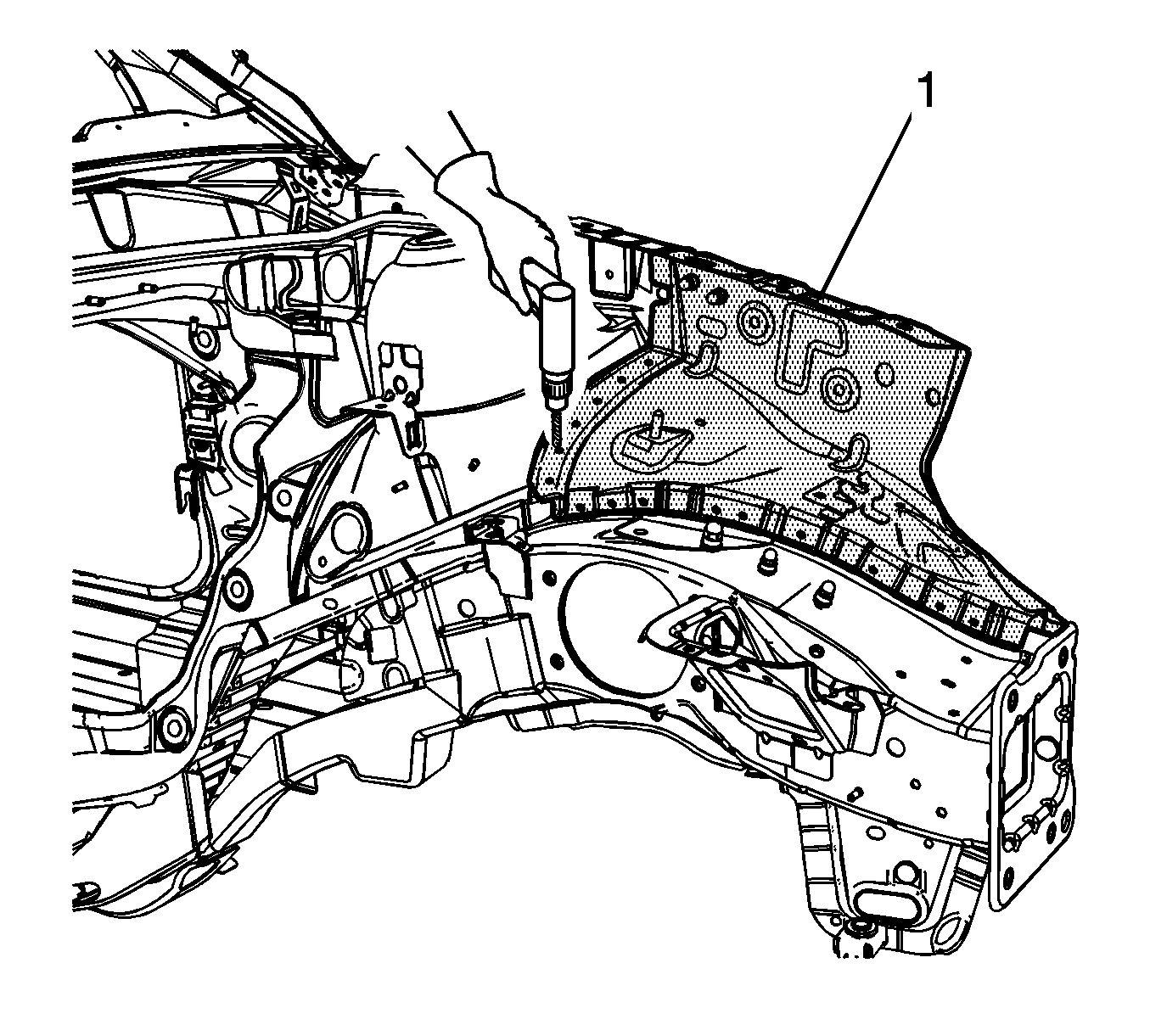 1