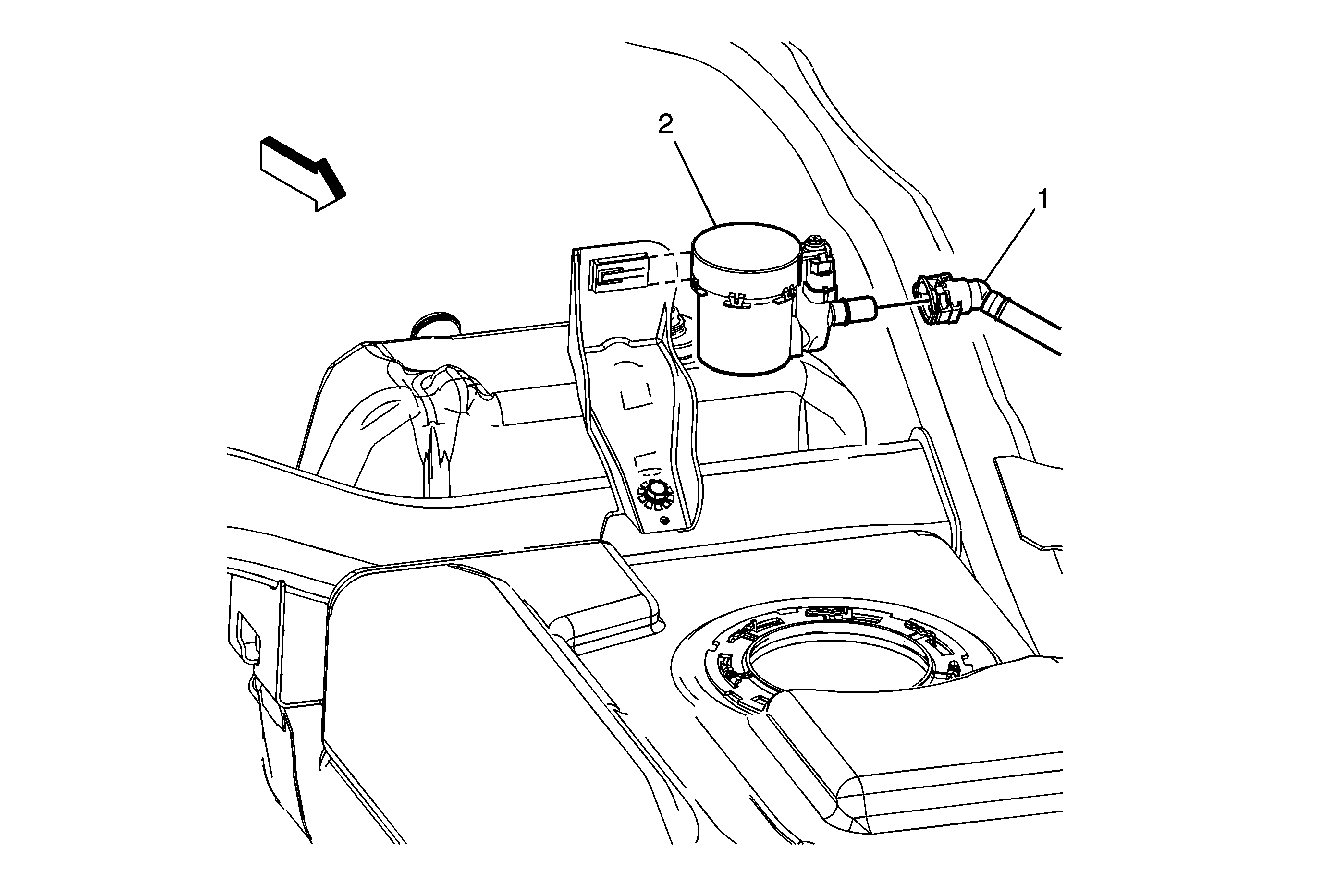 2

1