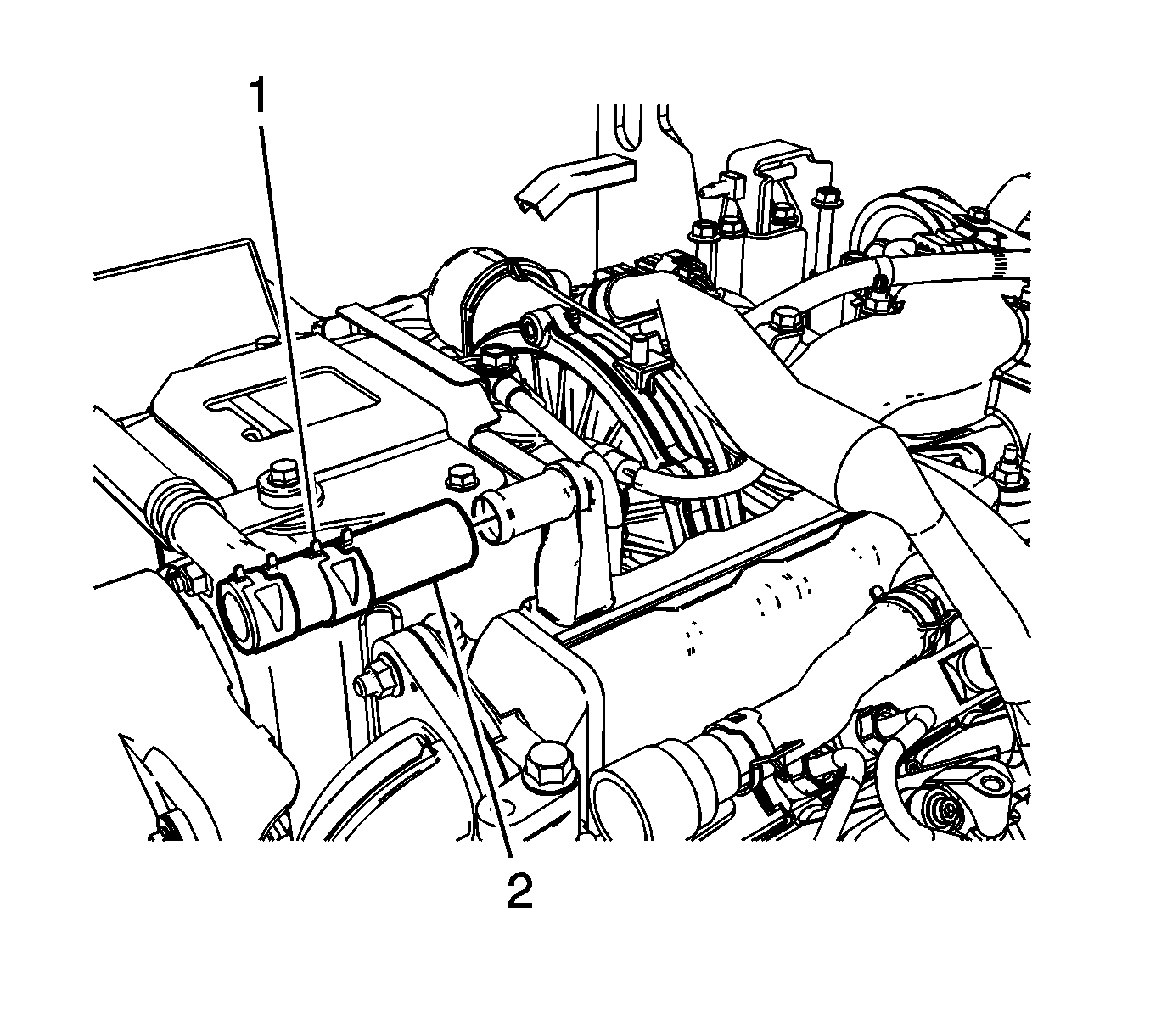 1
2