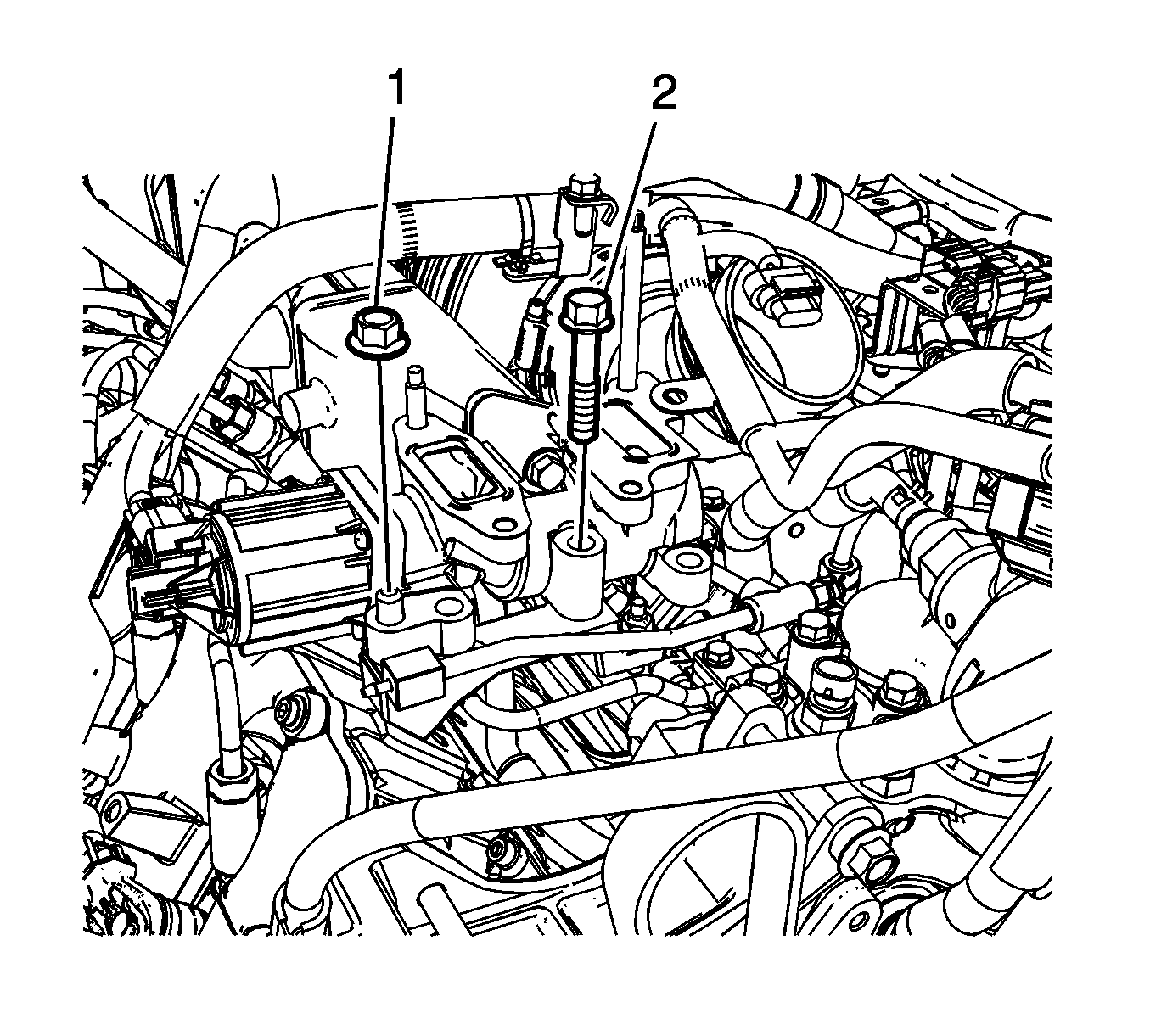 1

2