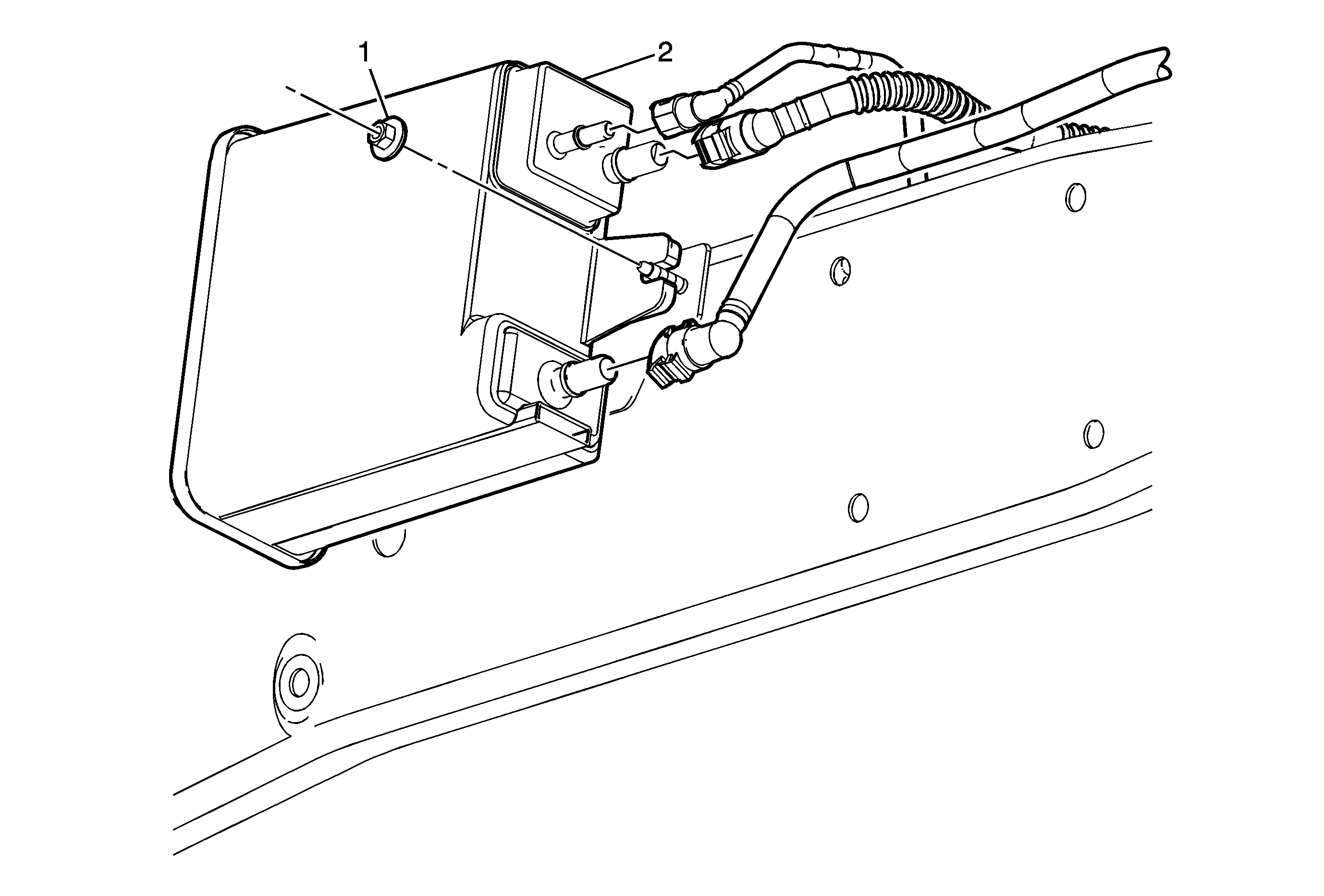 1
2