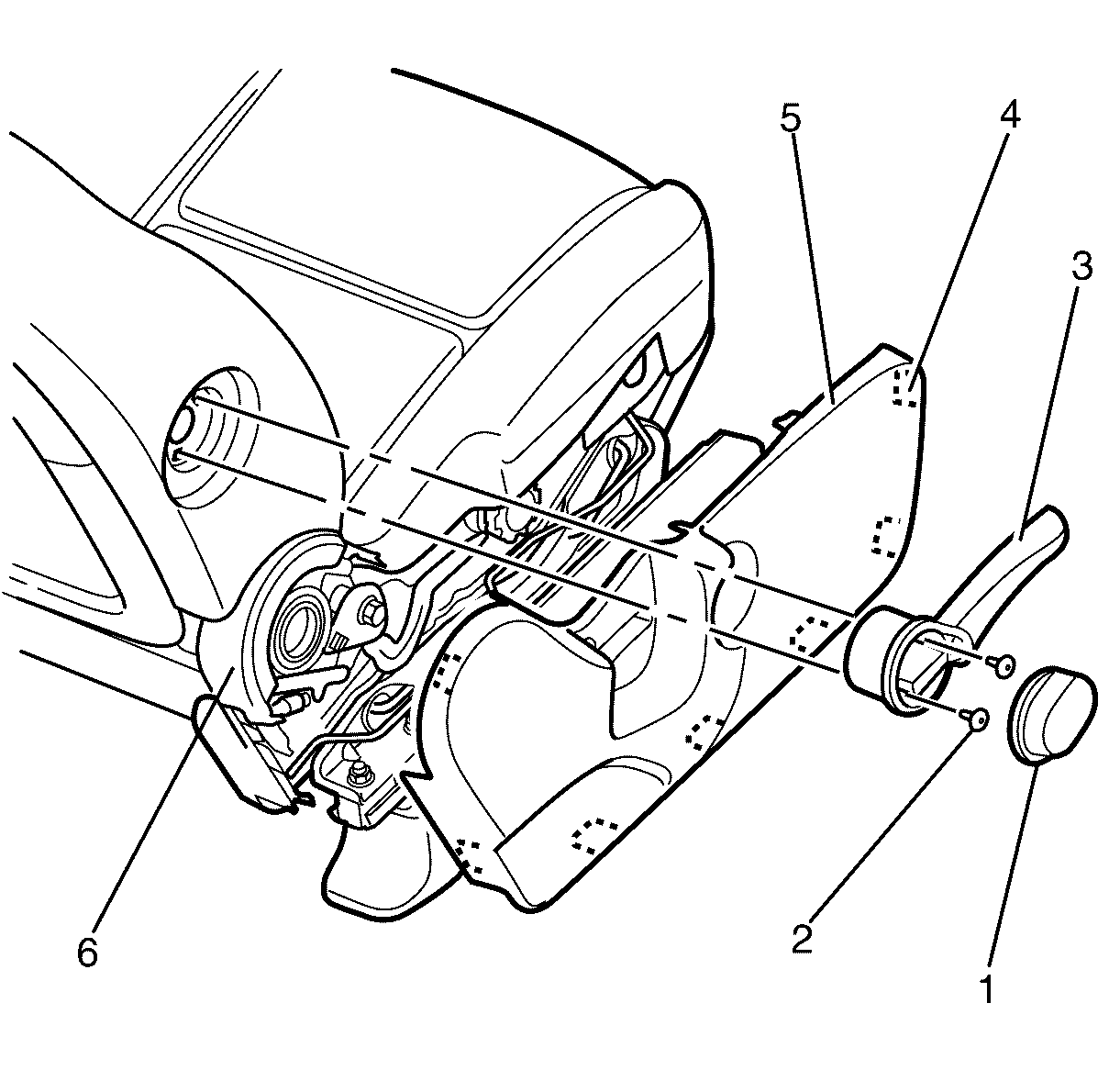 5
4
3
6
2
1