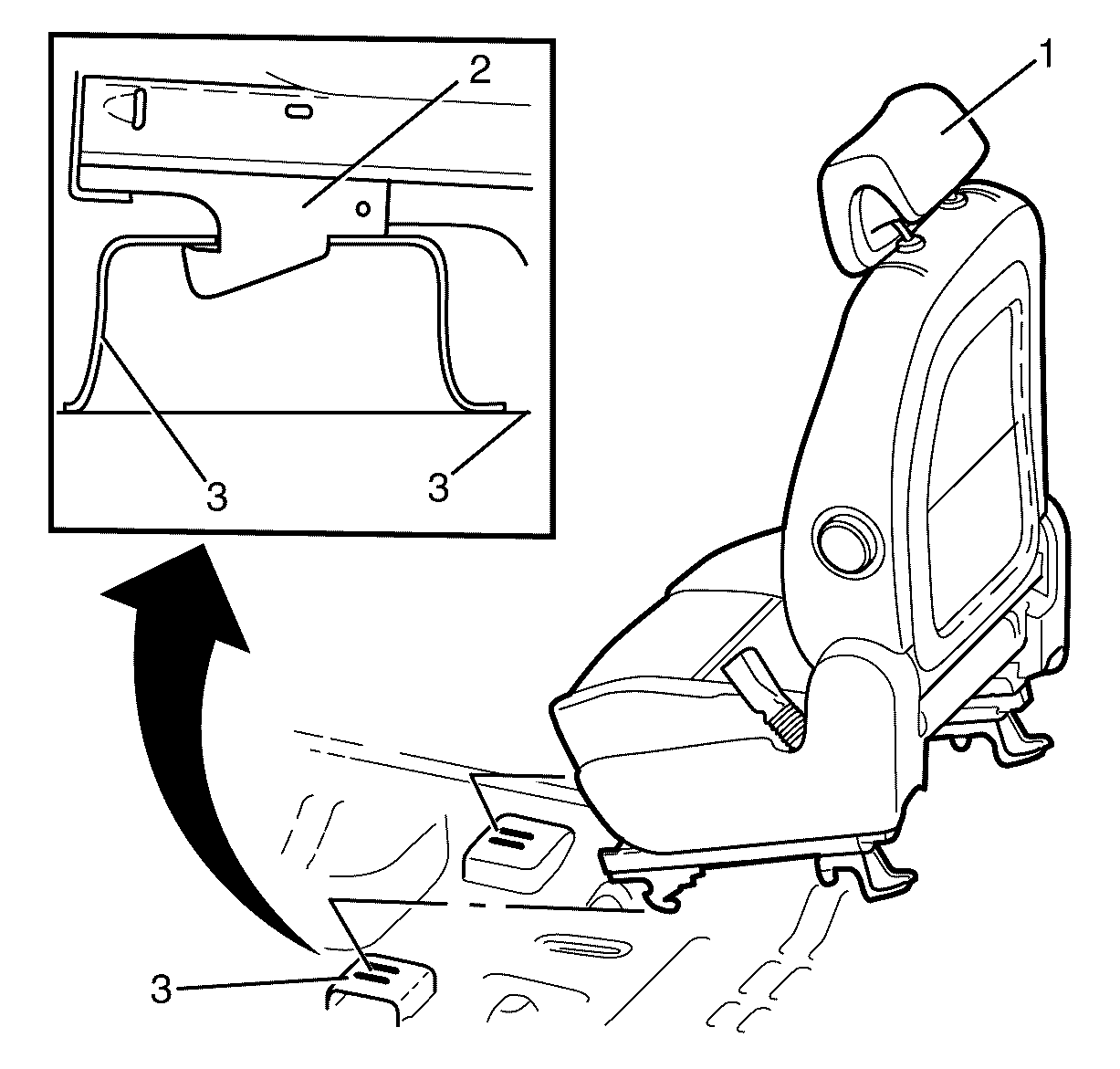 2
1
3
3
3