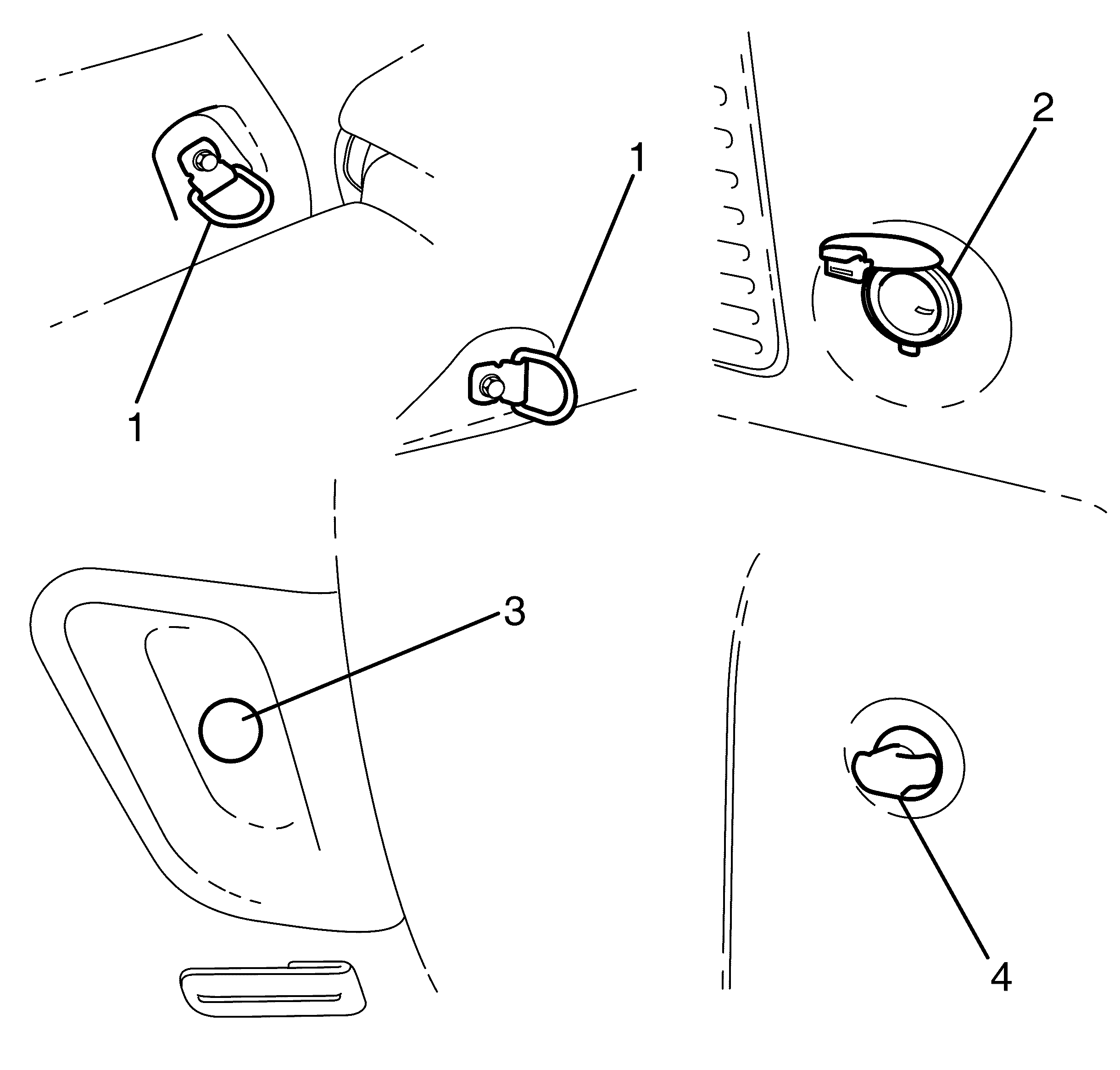 1
1
2
3
4