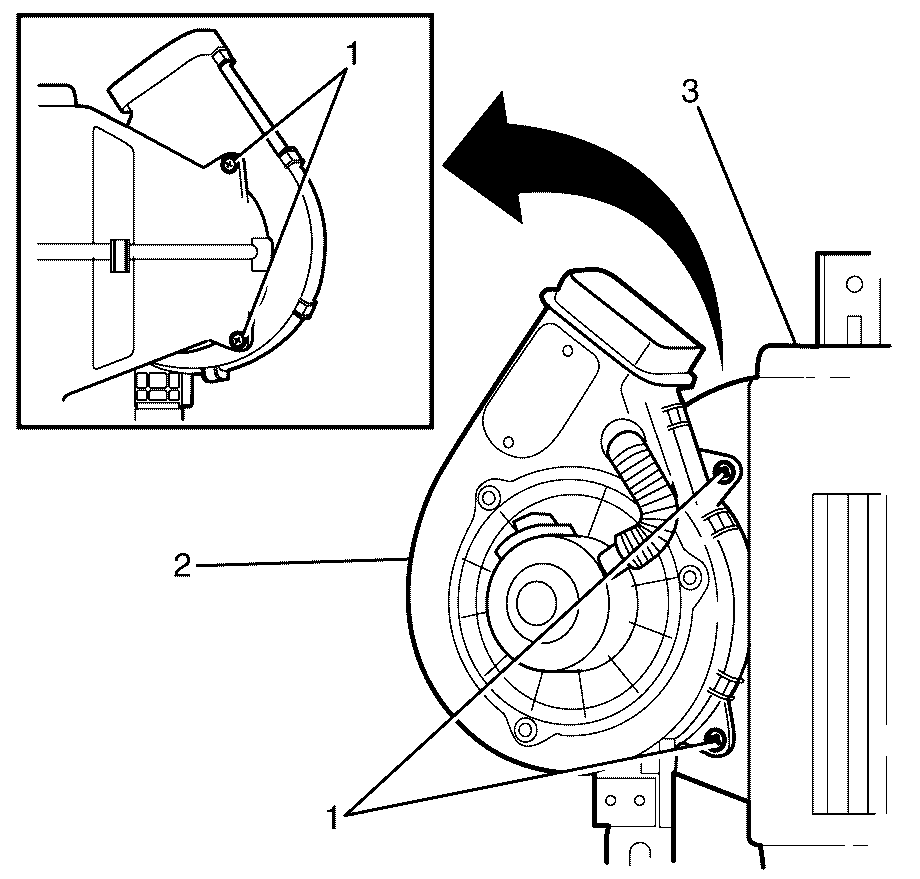 1
3
2
1