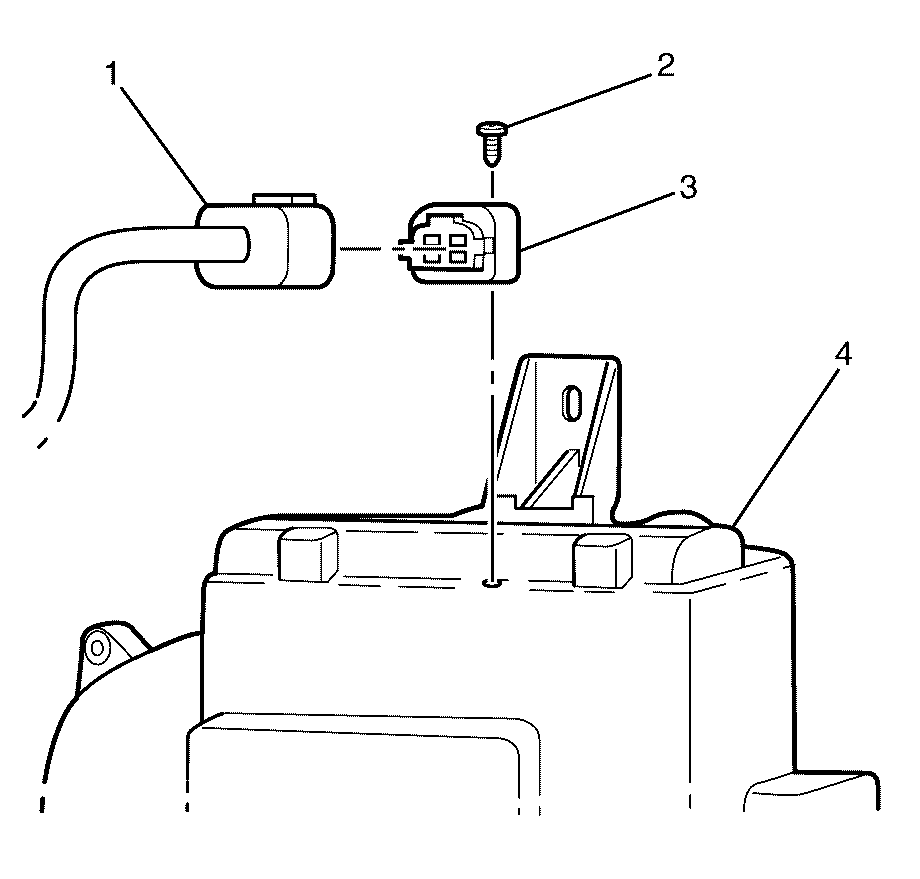 1
2
3
4