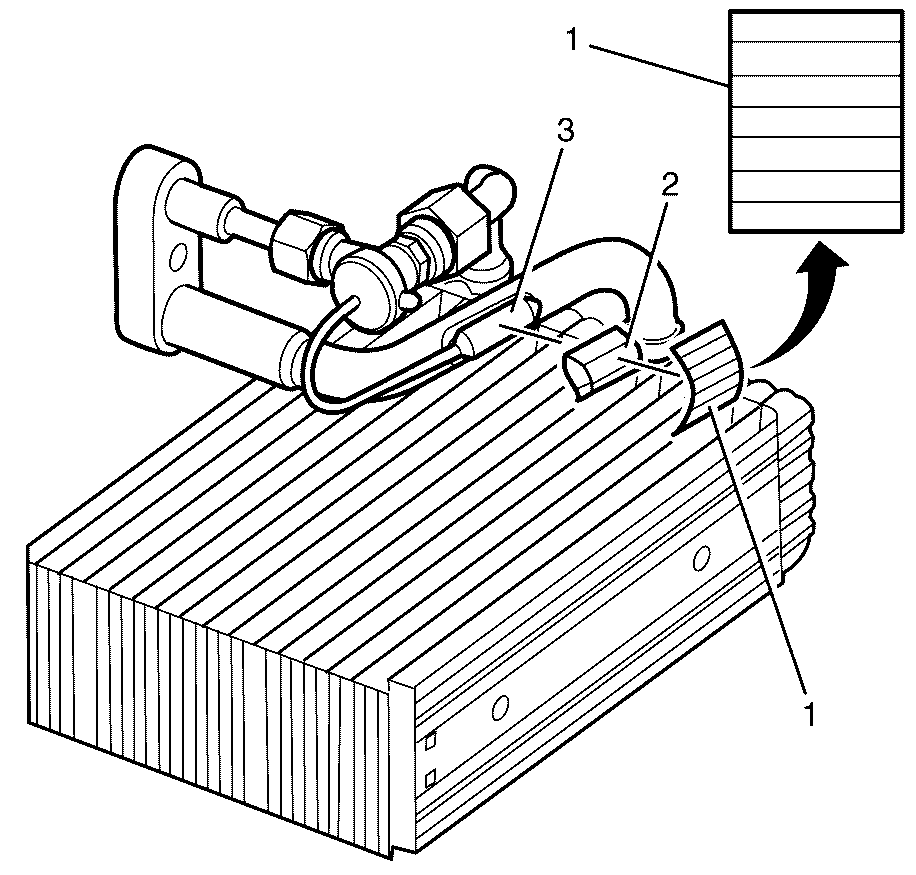 1
3
2
1