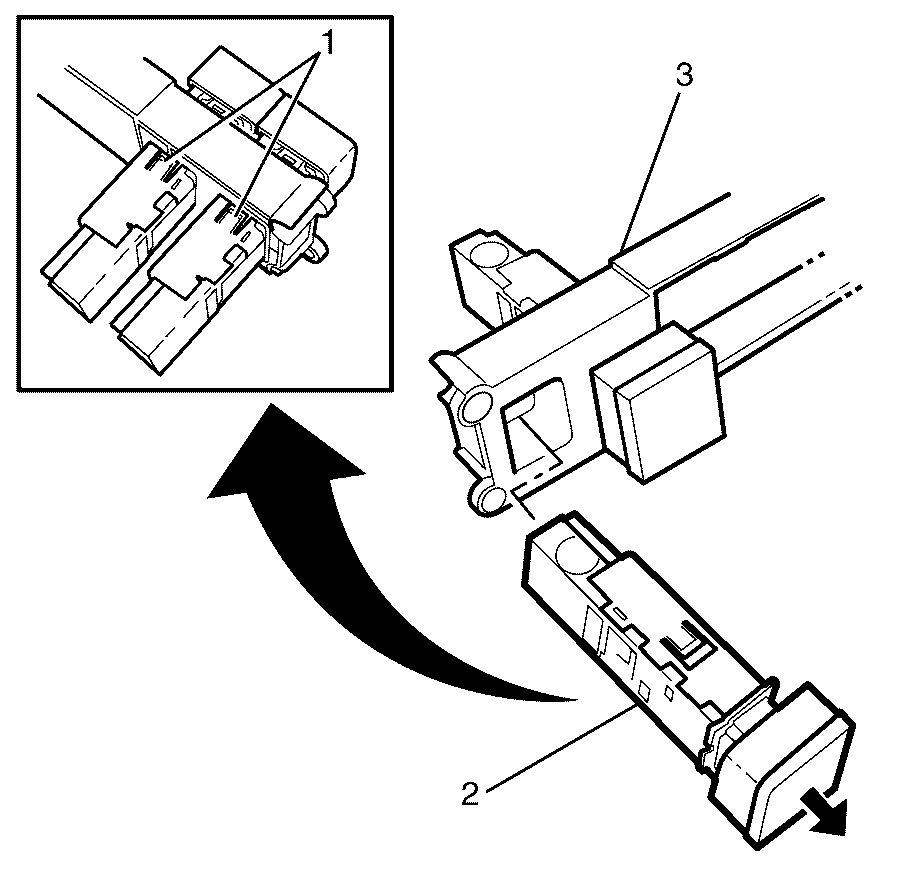 1
3
2