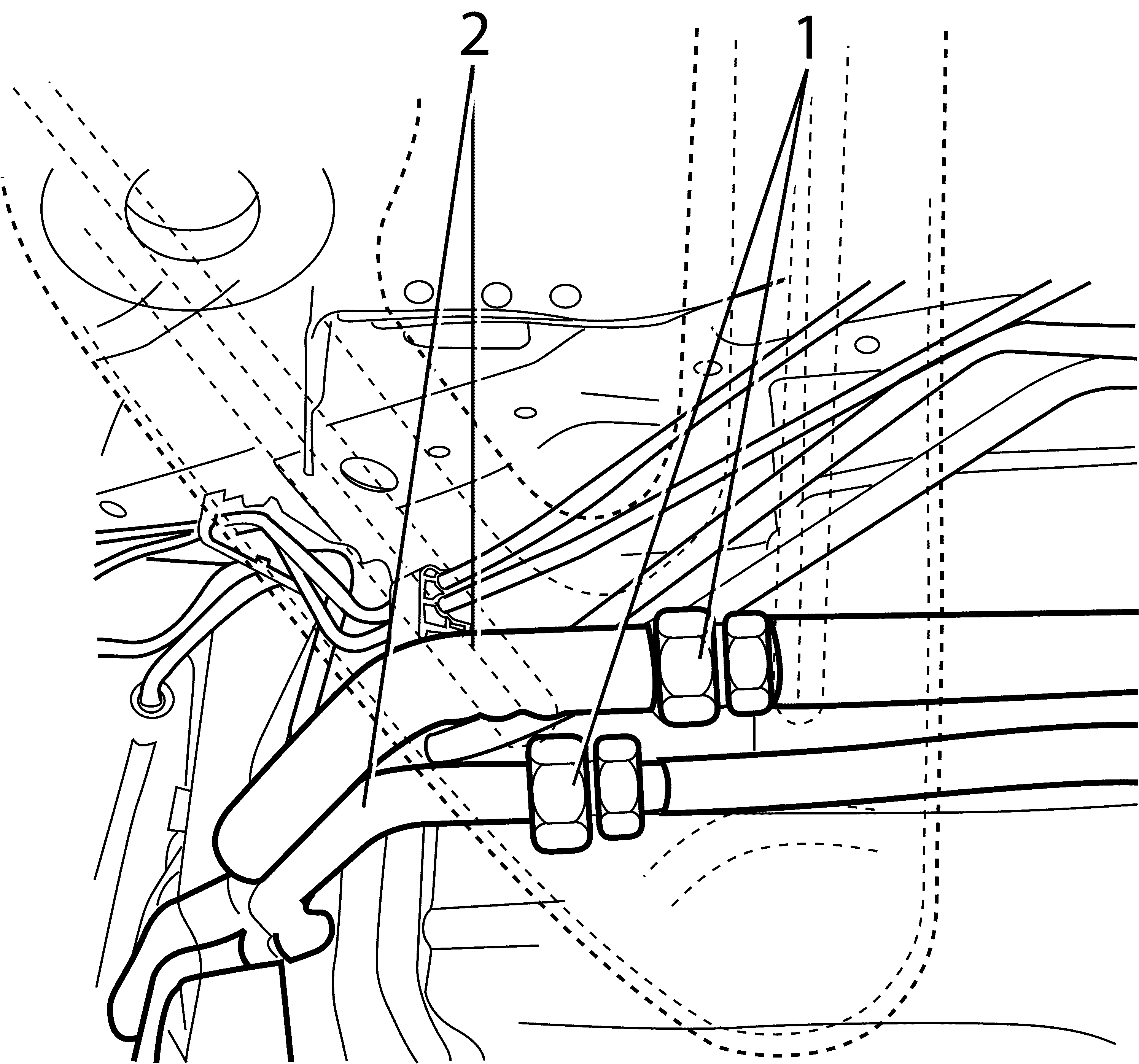 2
1