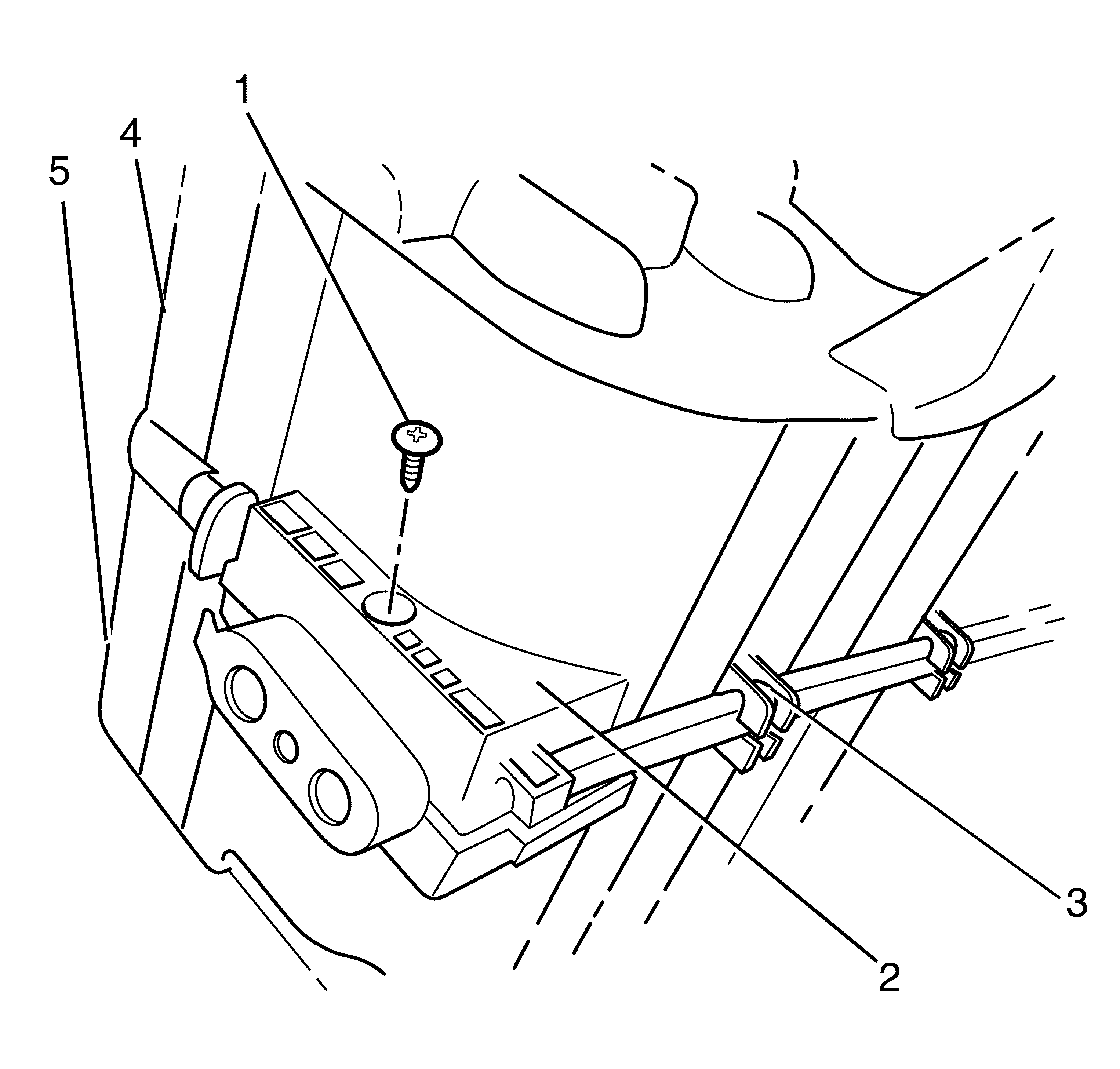 1
4
5
3
2