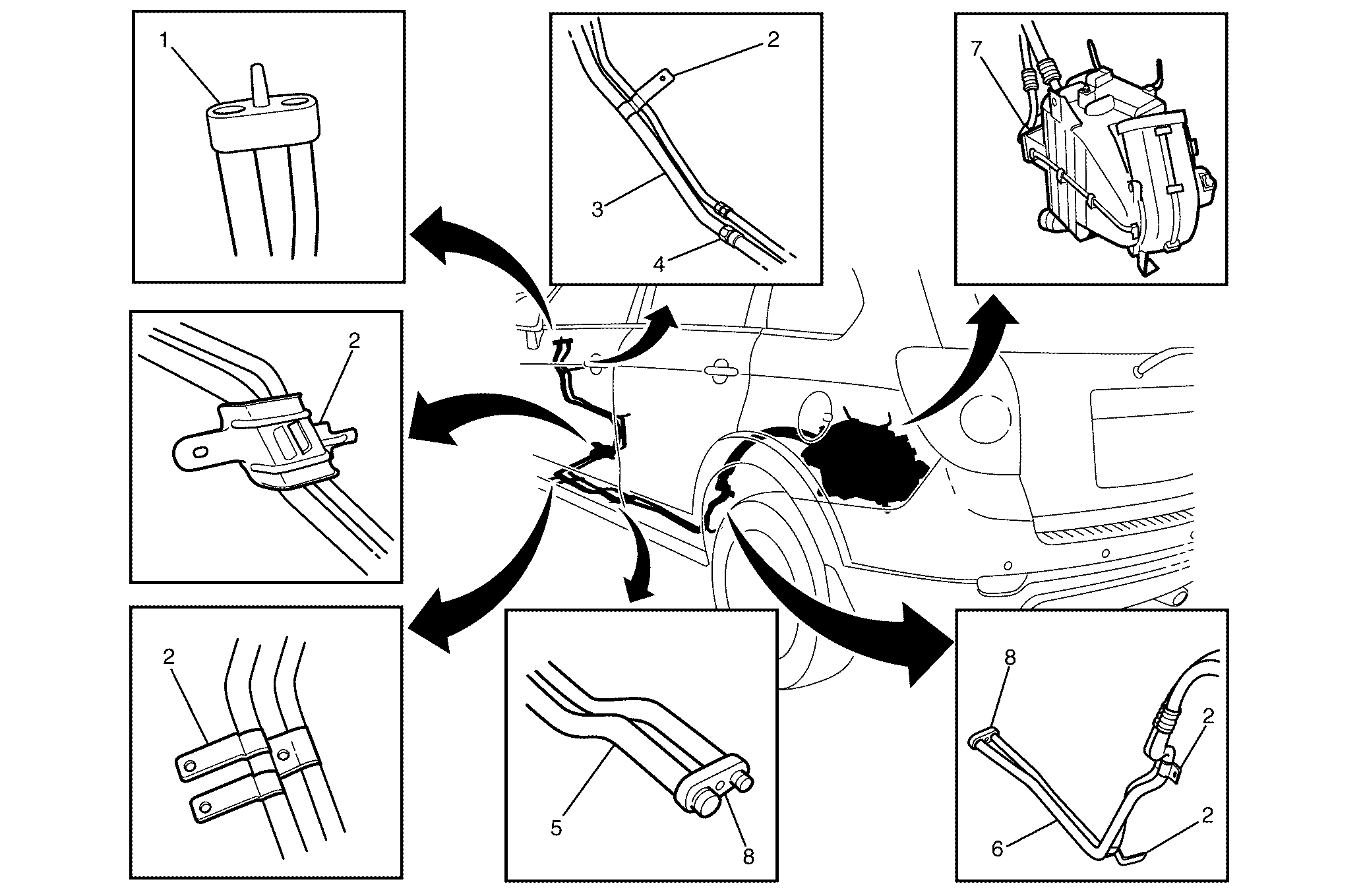 1

2

3

4

7

2

2

5

8

8

2

6

2