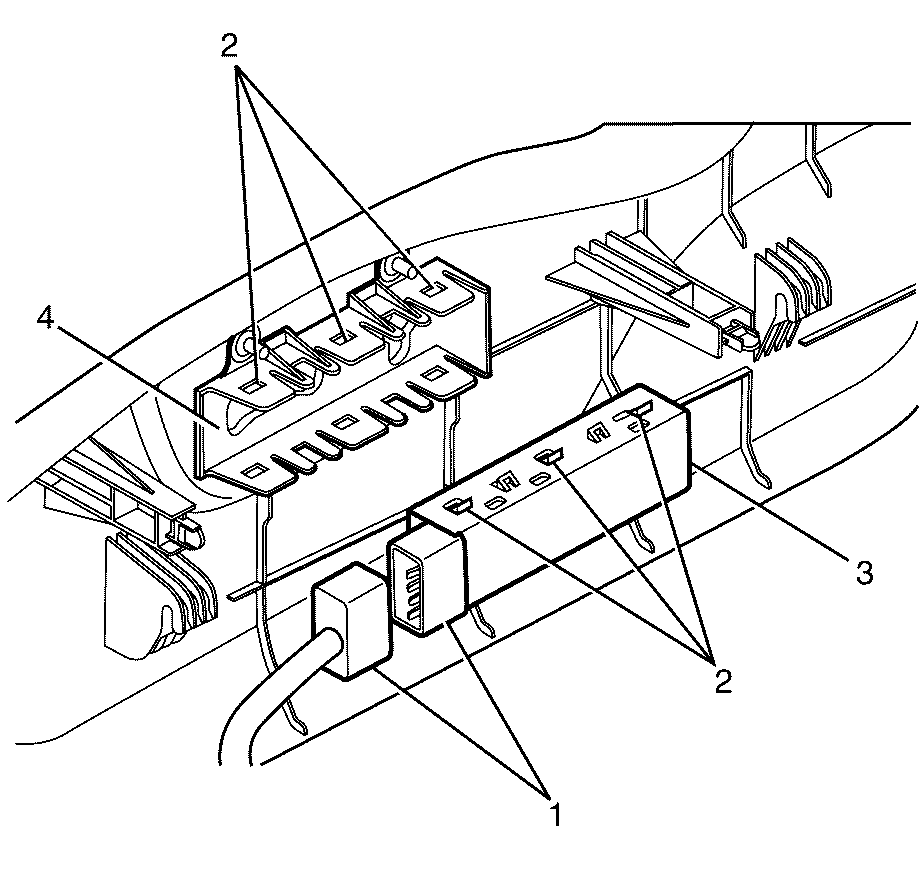 2
4
3
2
1