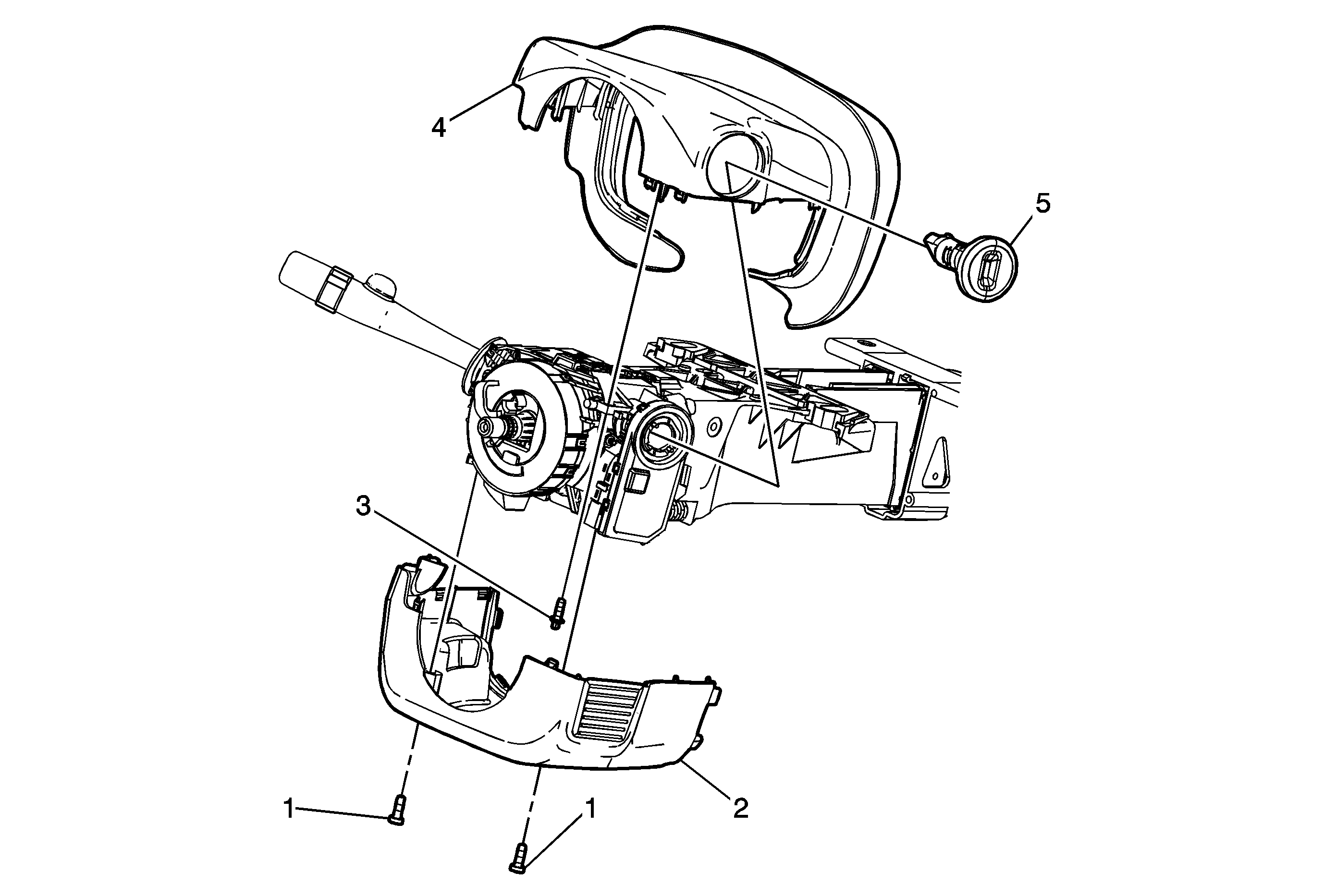 4

5

3

1

1

2