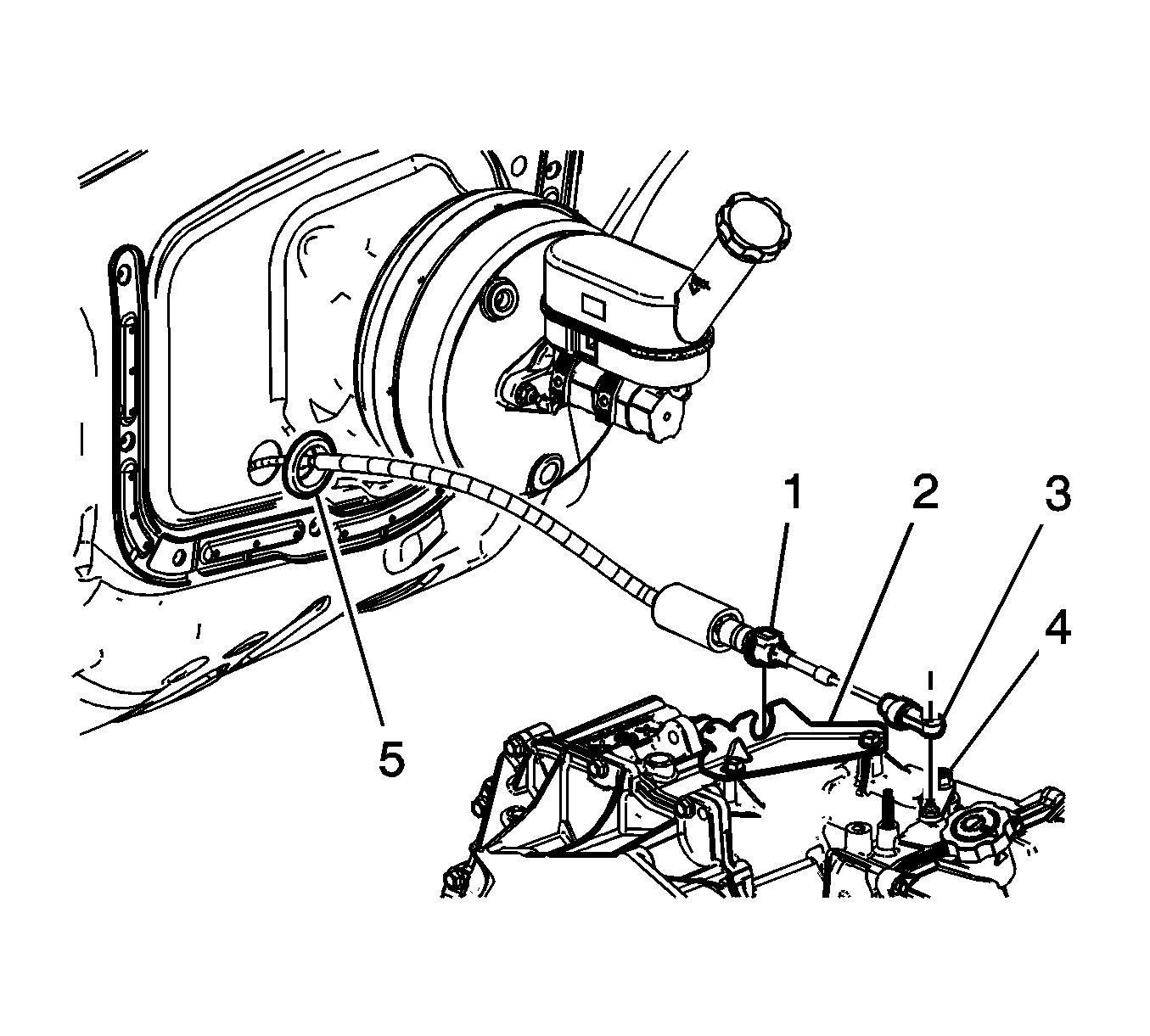 1
2
3
4
5